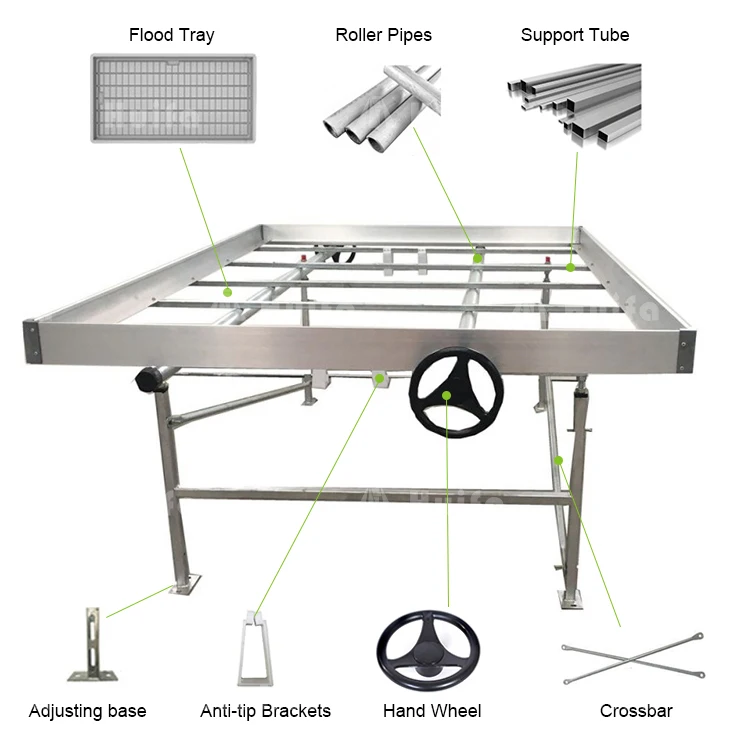 Flood Tray
Roller Pipes
Support Tube

Adjusting base
Anti-tip Brackets
Hand Wheel
Crossbar