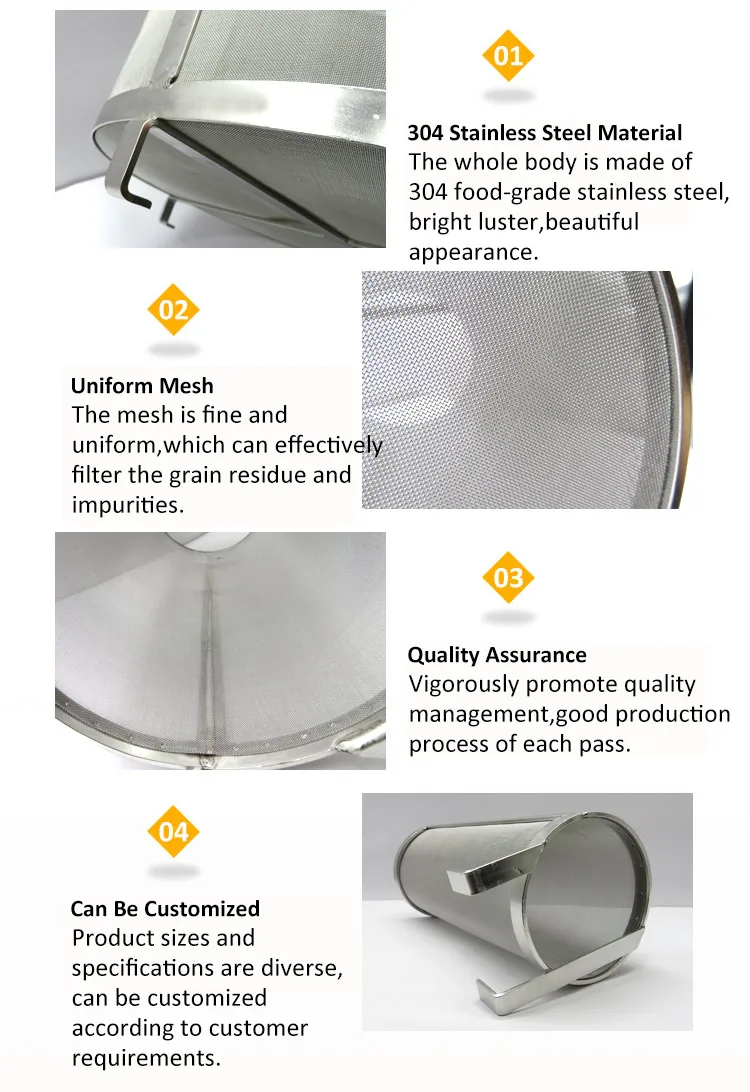 01

304 Stainless Steel Material
The whole body is made of 304 food-grade stainless steel, bright luster,beautiful appearance.

02

Uniform Mesh
The mesh is fine and uniform,which can effectively filter the grain residue and impurities.

03

Quality Assurance
Vigorously promote quality management,good production process of each pass.

04

Can Be Customized
Product sizes and specifications are diverse, can be customized according to customer requirements.