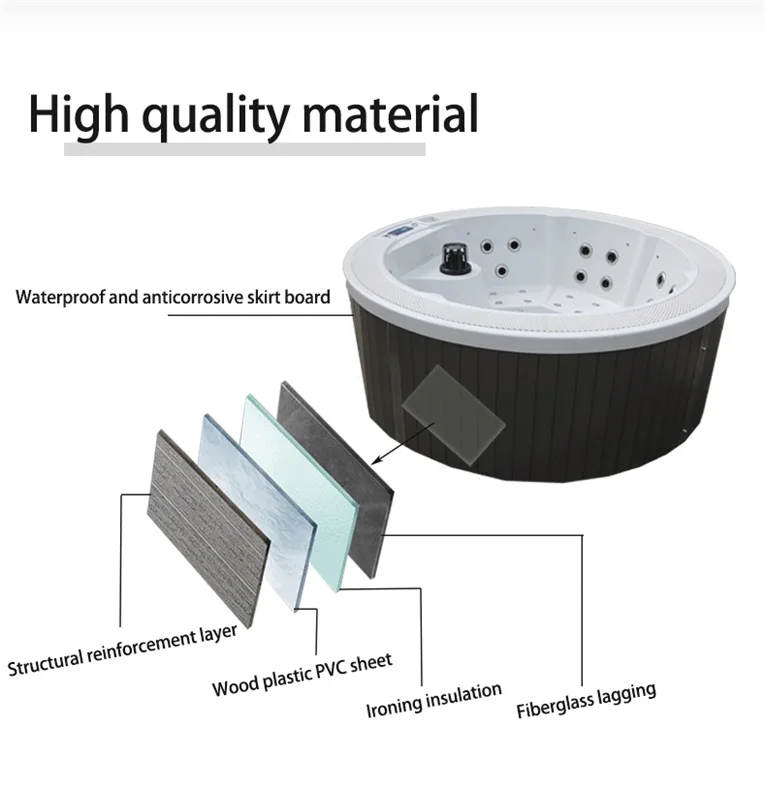 High quality material

Waterproof and anticorrosive skirt board

Structural reinforcement layer

Wood plastic PVC sheet

Ironing insulation

Fiberglass lagging