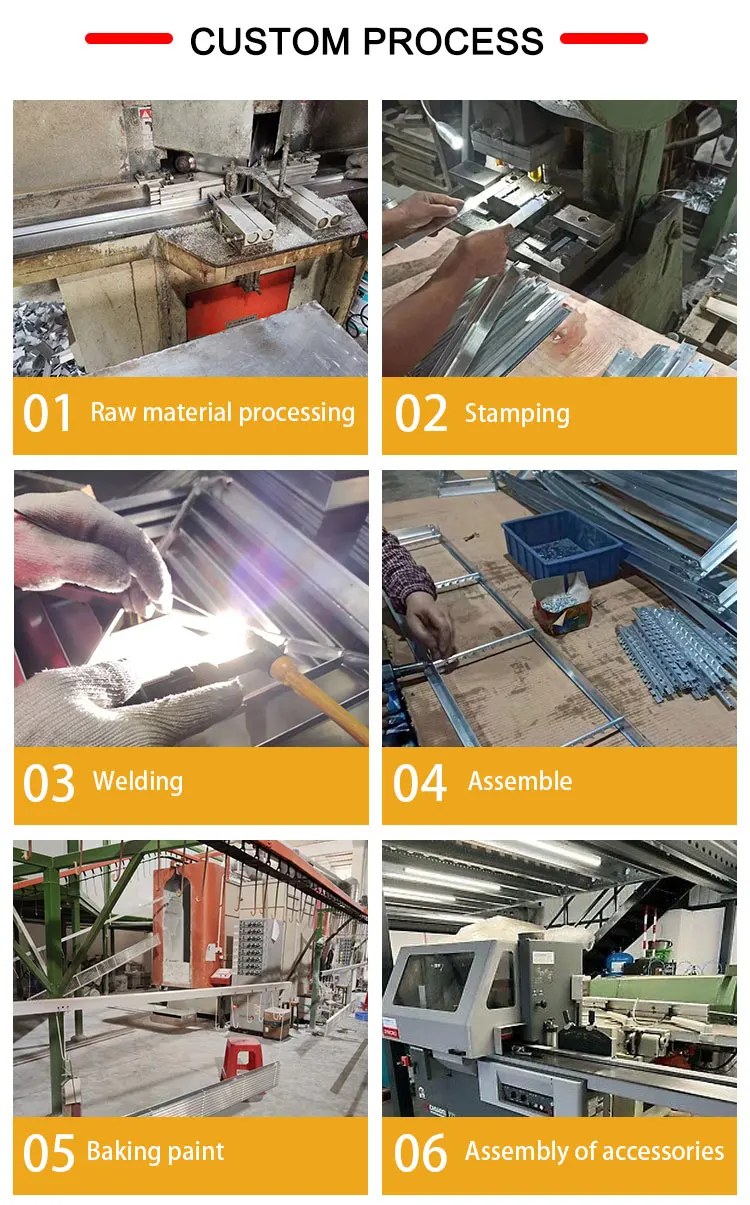 CUSTOM PROCESS

01 Raw material processing

02 Stamping

03 Welding

04 Assemble

05 Baking paint

06 Assembly of accessories