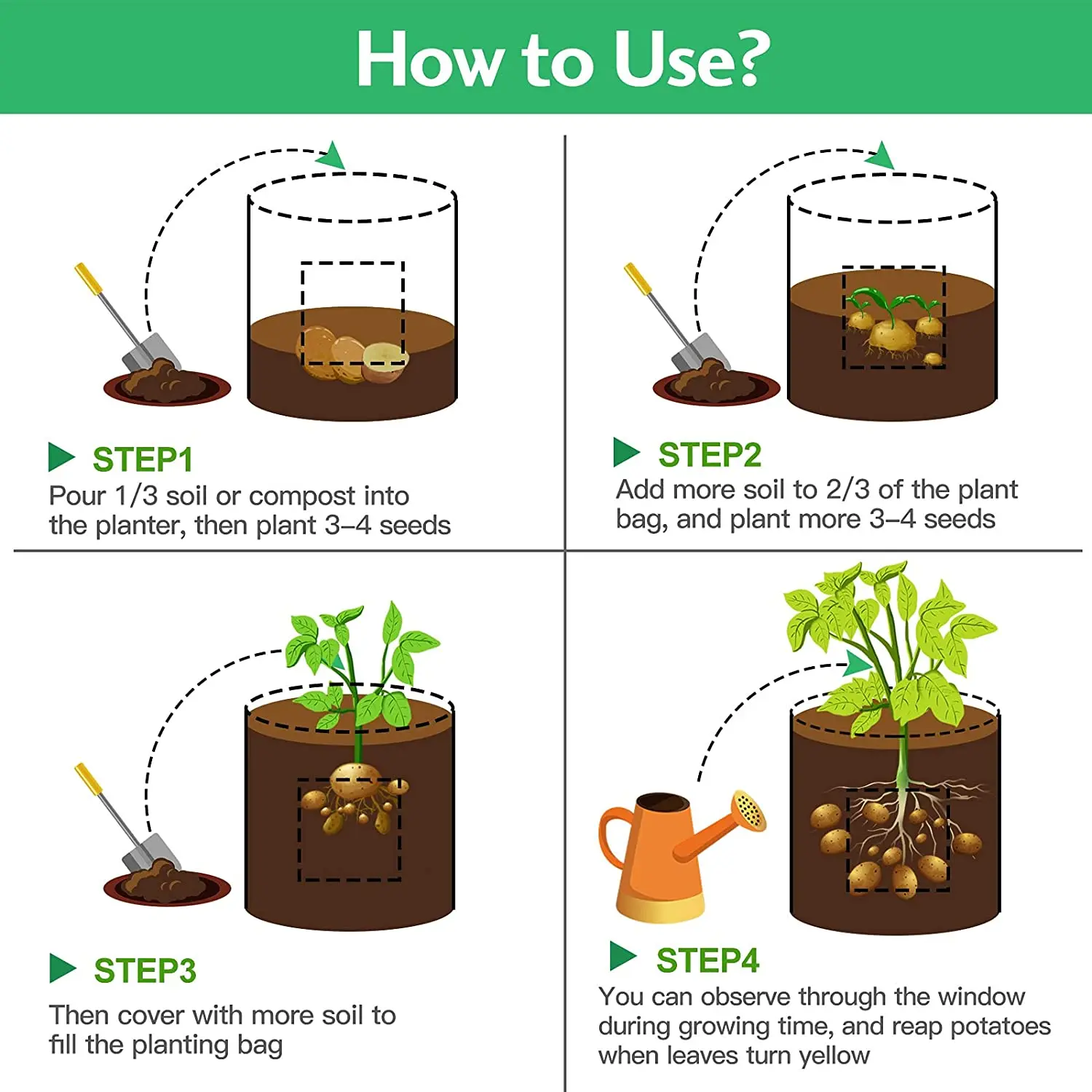 How to Use?

STEP1
Pour 1/3 soil or compost into the planter, then plant 3–4 seeds

STEP2
Add more soil to 2/3 of the plant bag, and plant more 3–4 seeds

STEP3
Then cover with more soil to fill the planting bag

STEP4
You can observe through the window during growing time, and reap potatoes when leaves turn yellow