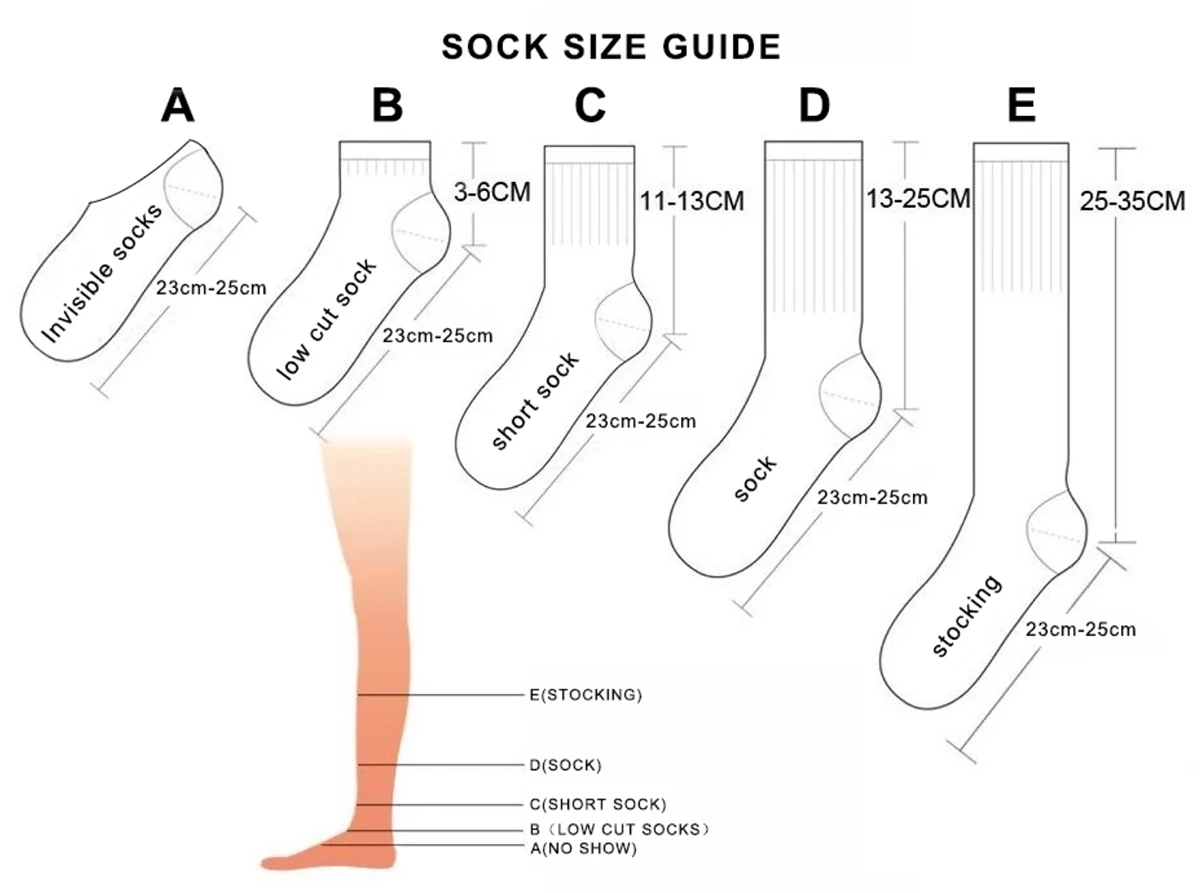 SOCK SIZE GUIDE

A

Invisible socks

23cm-25cm

B

3-6CM

low cut sock

23cm-25cm

C

11-13CM

short sock

23cm-25cm

D

13-25CM

sock

23cm-25cm

E

25-35CM

stocking

23cm-25cm

E(STOCKING)

D(SOCK)

C(SHORT SOCK)

B（LOW CUT SOCKS）

A(NO SHOW)