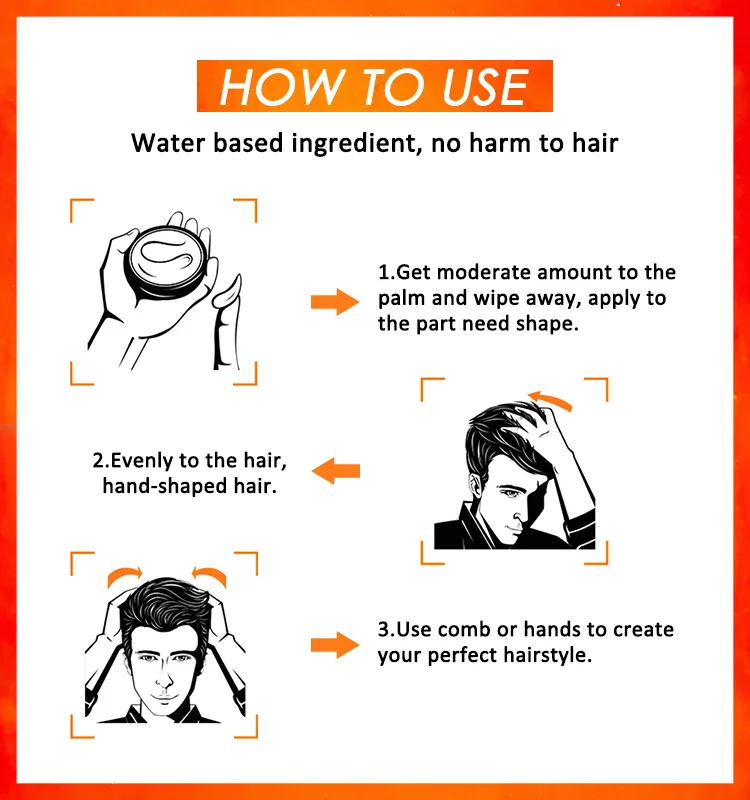 HOW TO USE

Water based ingredient, no harm to hair

1.Get moderate amount to the palm and wipe away, apply to the part need shape.

2.Evenly to the hair, hand-shaped hair.

3.Use comb or hands to create your perfect hairstyle.