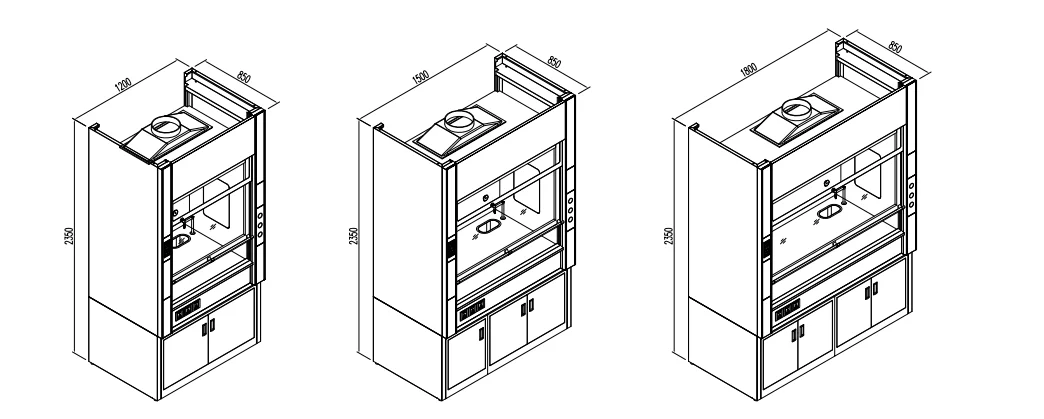 1200
850
2350
1500
850
2350
1800
850
2350