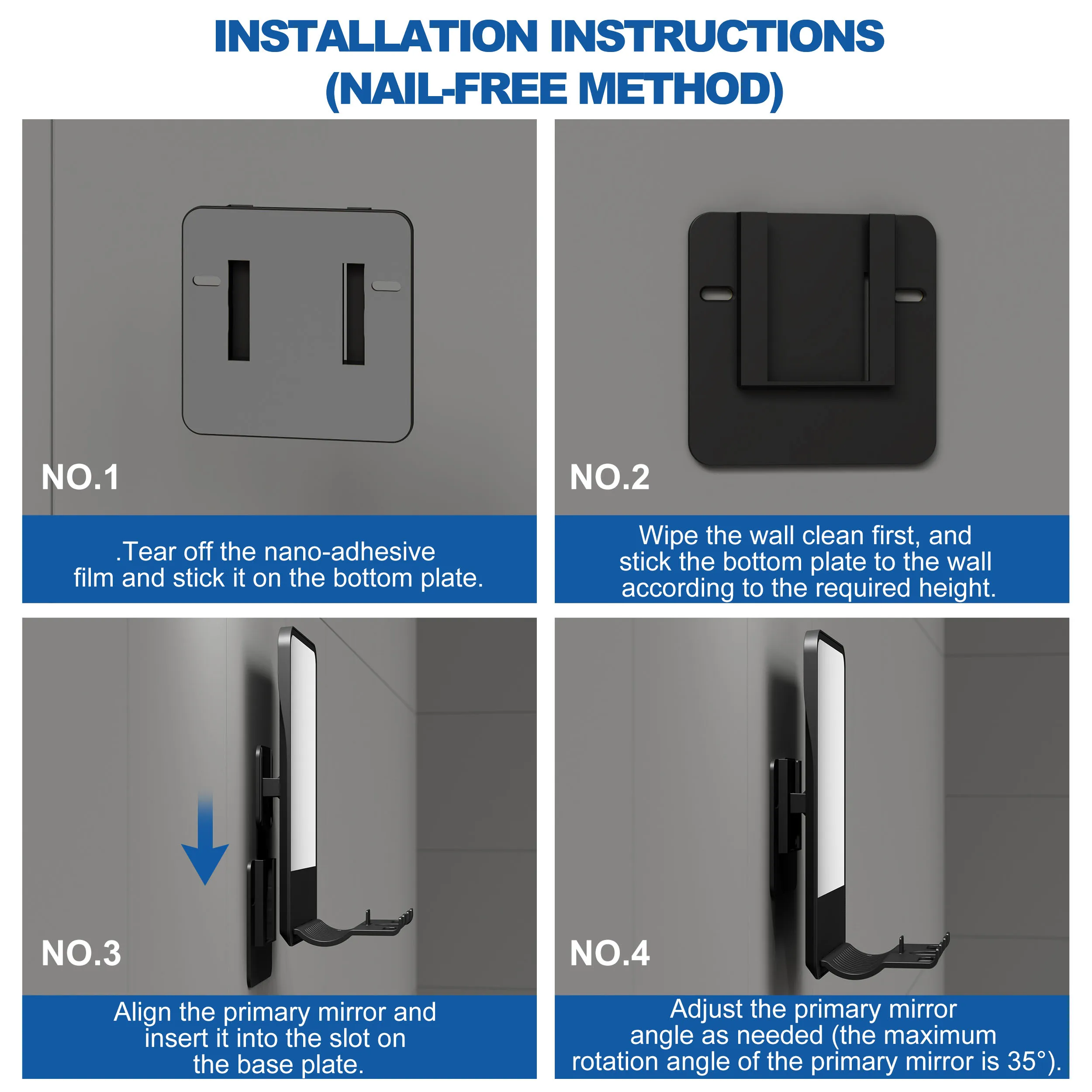 INSTALLATION INSTRUCTIONS (NAIL-FREE METHOD)

NO.1

.Tear off the nano-adhesive film and stick it on the bottom plate.

NO.2

Wipe the wall clean first, and stick the bottom plate to the wall according to the required height.

NO.3

Align the primary mirror and insert it into the slot on the base plate.

NO.4

Adjust the primary mirror angle as needed (the maximum rotation angle of the primary mirror is 35°).