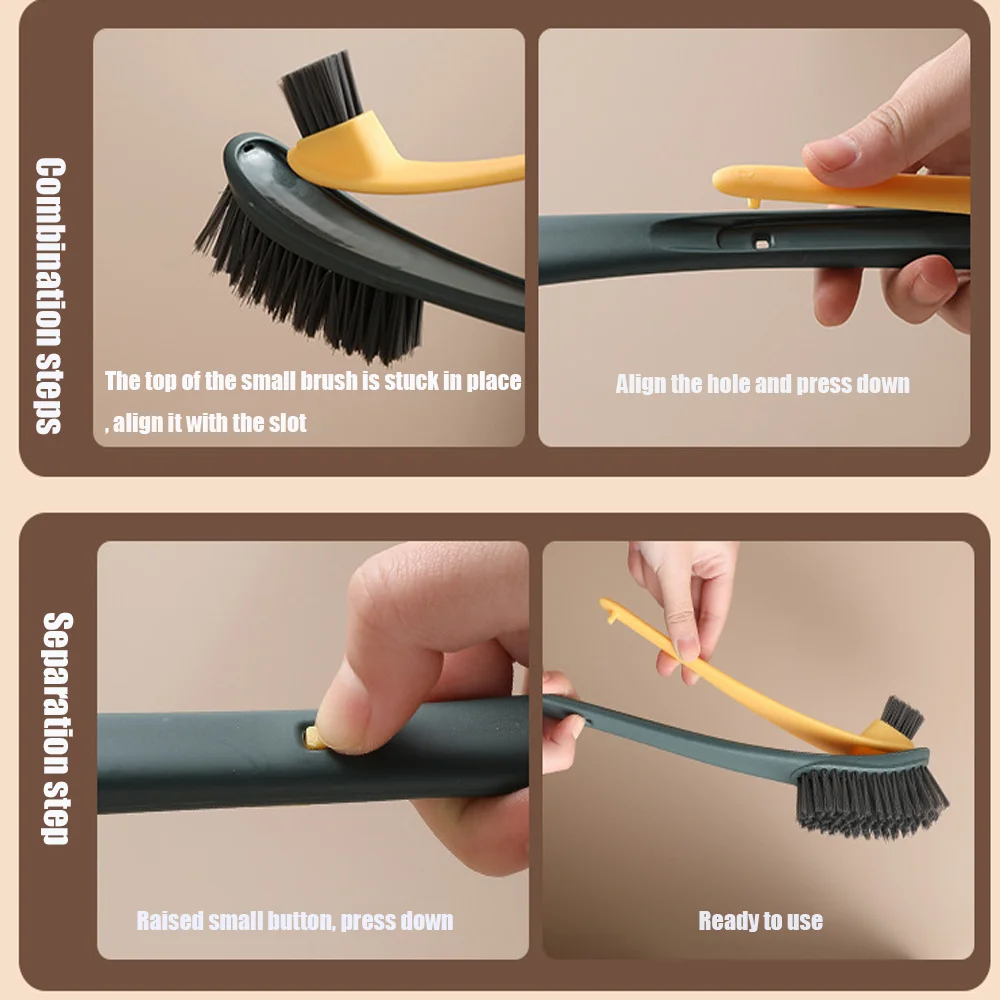 Combination steps

The top of the small brush is stuck in place , align it with the slot

Align the hole and press down

Separation step

Raised small button, press down

Ready to use