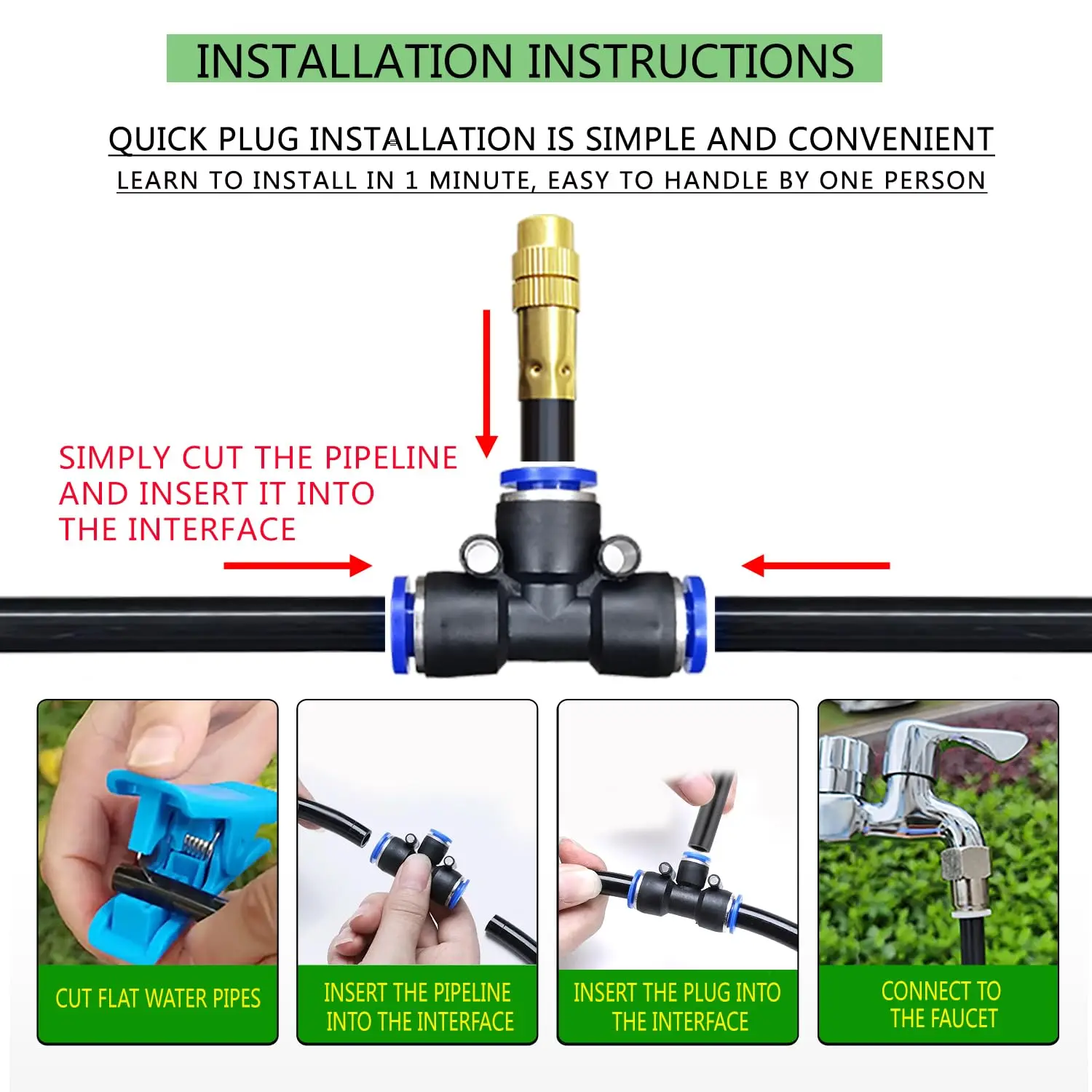 INSTALLATION INSTRUCTIONS

QUICK PLUG INSTALLATION IS SIMPLE AND CONVENIENT

LEARN TO INSTALL IN 1 MINUTE, EASY TO HANDLE BY ONE PERSON

SIMPLY CUT THE PIPELINE AND INSERT IT INTO THE INTERFACE

CUT FLAT WATER PIPES

INSERT THE PIPELINE INTO THE INTERFACE

INSERT THE PLUG INTO THE INTERFACE

CONNECT TO THE FAUCET