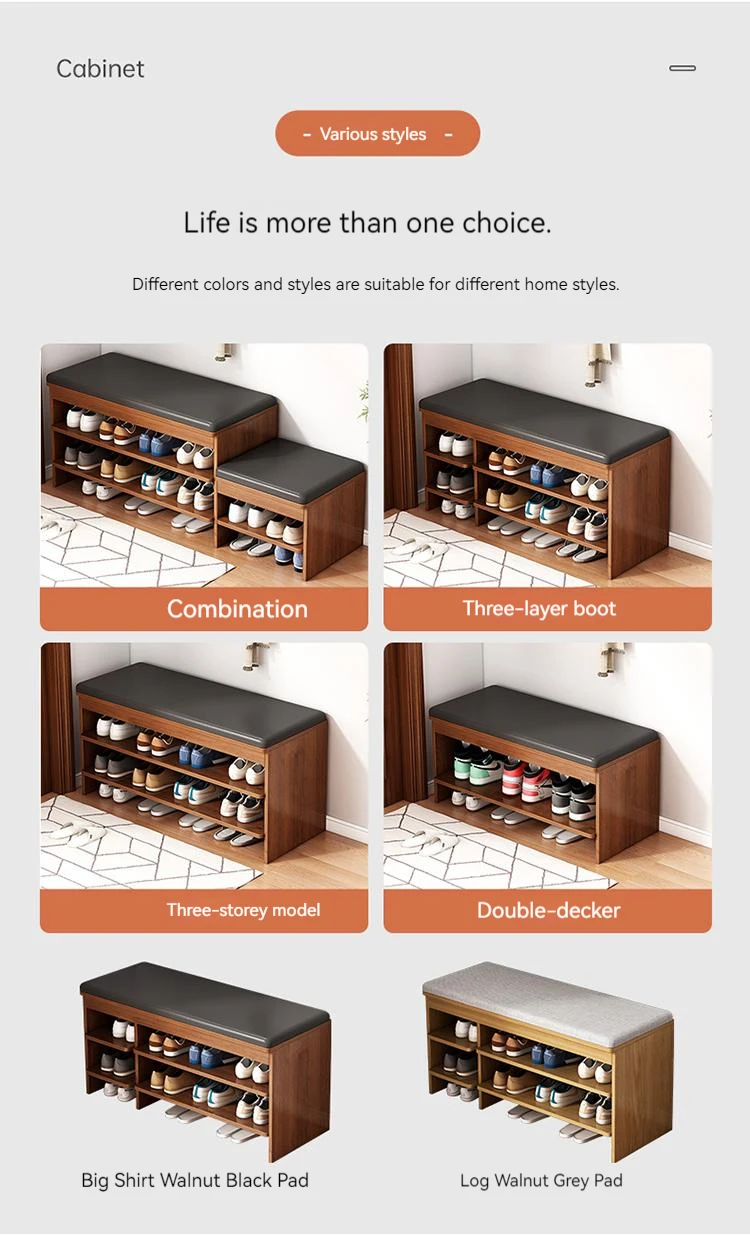 Cabinet

- Various styles -

Life is more than one choice.

Different colors and styles are suitable for different home styles.

Combination

Three-layer boot

Three-storey model

Double-decker

Big Shirt Walnut Black Pad

Log Walnut Grey Pad