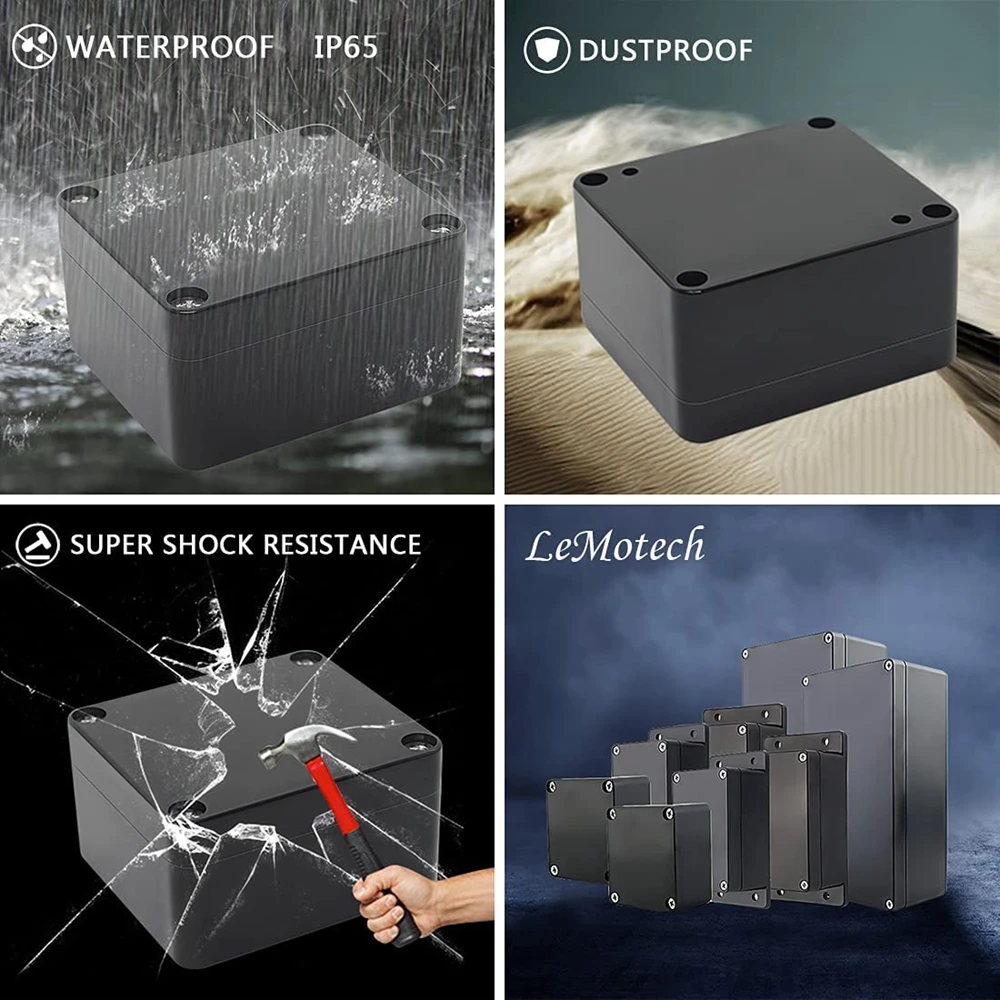 WATERPROOF IP65

DUSTPROOF

SUPER SHOCK RESISTANCE

LeMotech