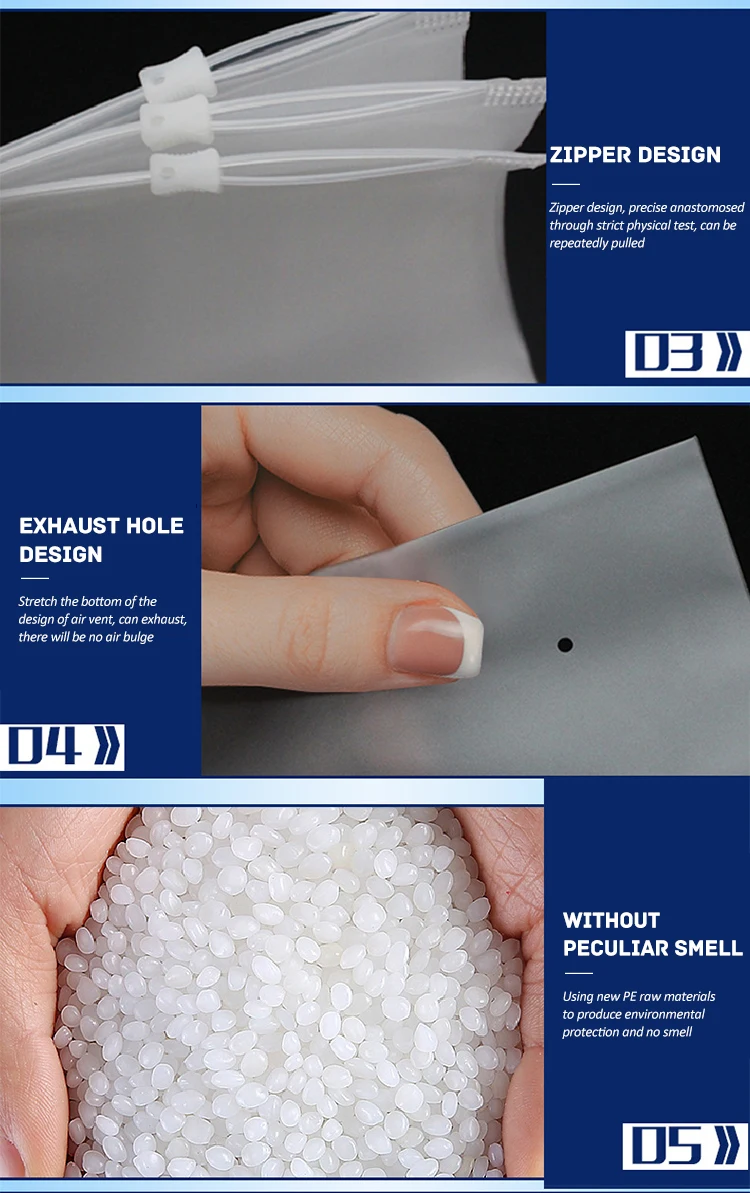 ZIPPER DESIGN

Zipper design, precise anastomosed through strict physical test, can be repeatedly pulled

03

EXHAUST HOLE DESIGN

Stretch the bottom of the design of air vent, can exhaust, there will be no air bulge

04

WITHOUT PECULIAR SMELL

Using new PE raw materials to produce environmental protection and no smell

05