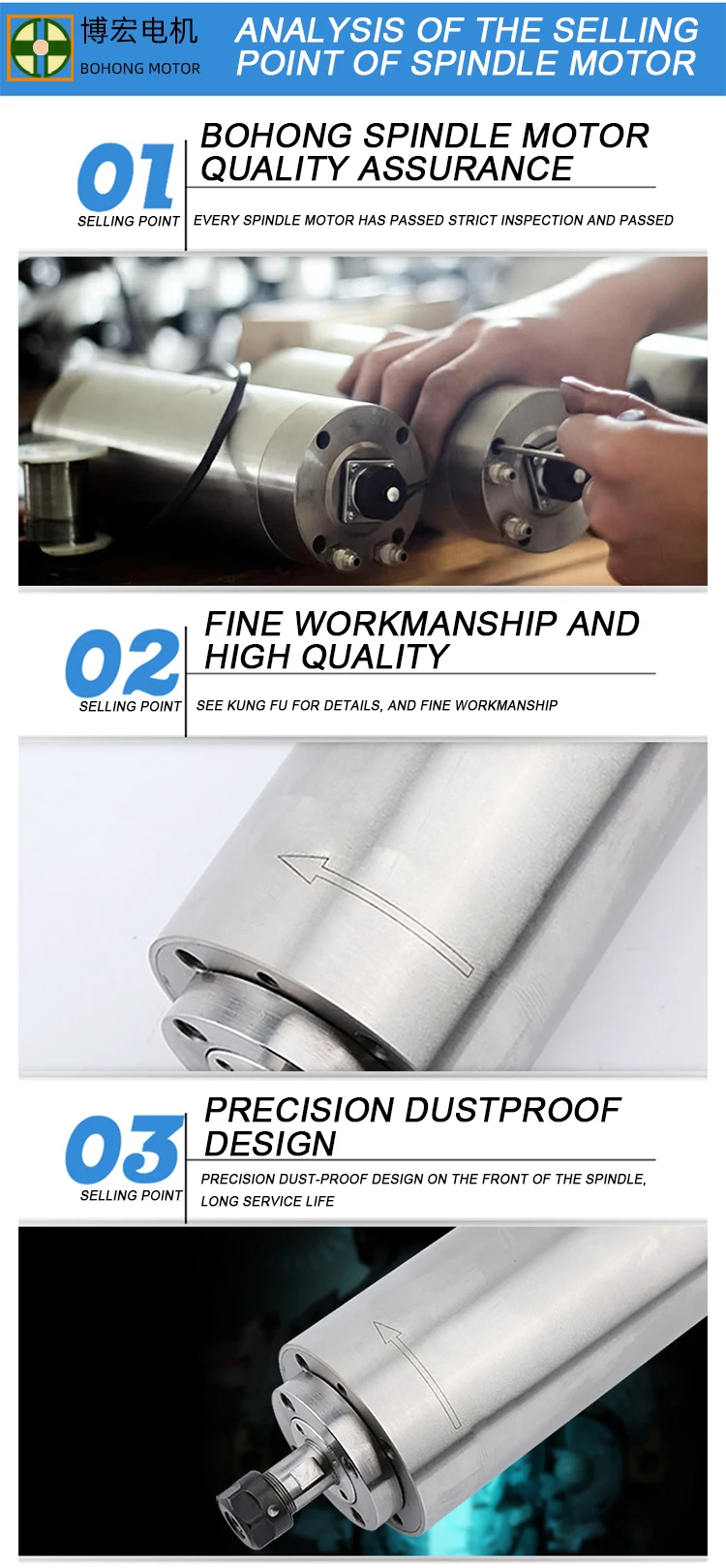 博宏电机
BOHONG MOTOR

ANALYSIS OF THE SELLING POINT OF SPINDLE MOTOR

01
SELLING POINT

BOHONG SPINDLE MOTOR QUALITY ASSURANCE

EVERY SPINDLE MOTOR HAS PASSED STRICT INSPECTION AND PASSED

02
SELLING POINT

FINE WORKMANSHIP AND HIGH QUALITY

SEE KUNG FU FOR DETAILS, AND FINE WORKMANSHIP

03
SELLING POINT

PRECISION DUSTPROOF DESIGN

PRECISION DUST-PROOF DESIGN ON THE FRONT OF THE SPINDLE, LONG SERVICE LIFE