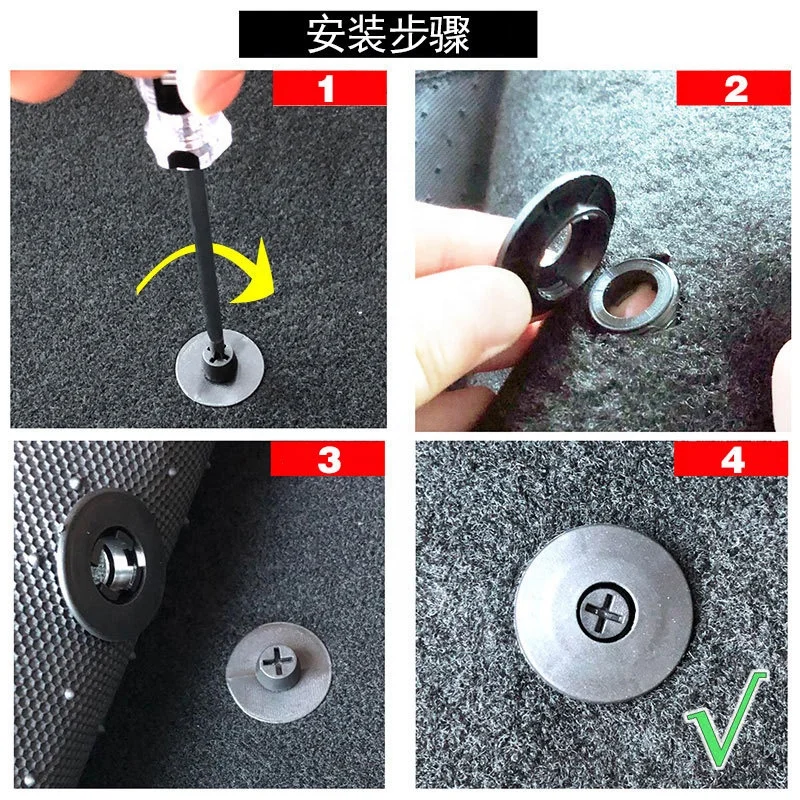 安装步骤

1

2

3

4