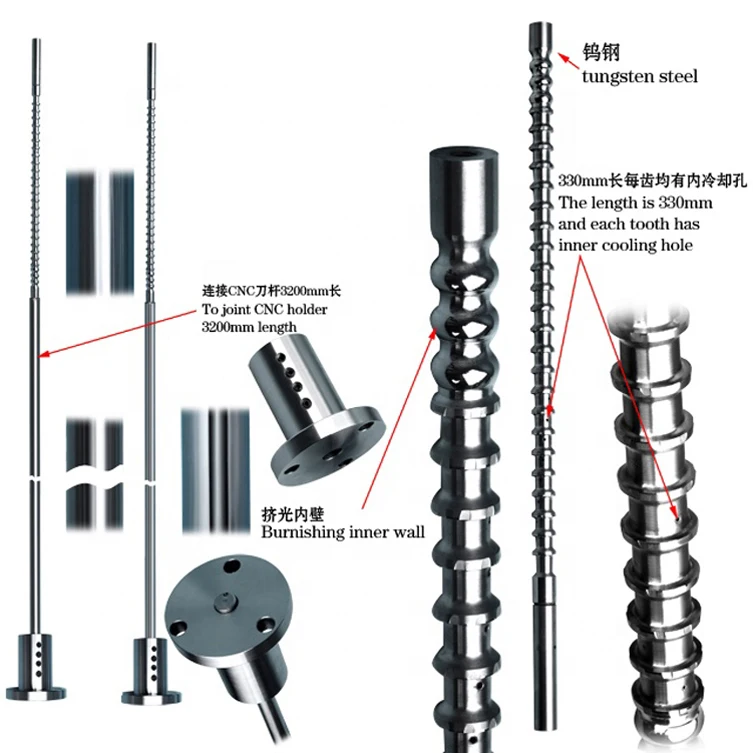 钨钢
tungsten steel

330mm长每齿均有内冷却孔
The length is 330mm and each tooth has inner cooling hole

连接CNC刀杆3200mm长
To joint CNC holder 3200mm length

挤光内壁
Burnishing inner wall