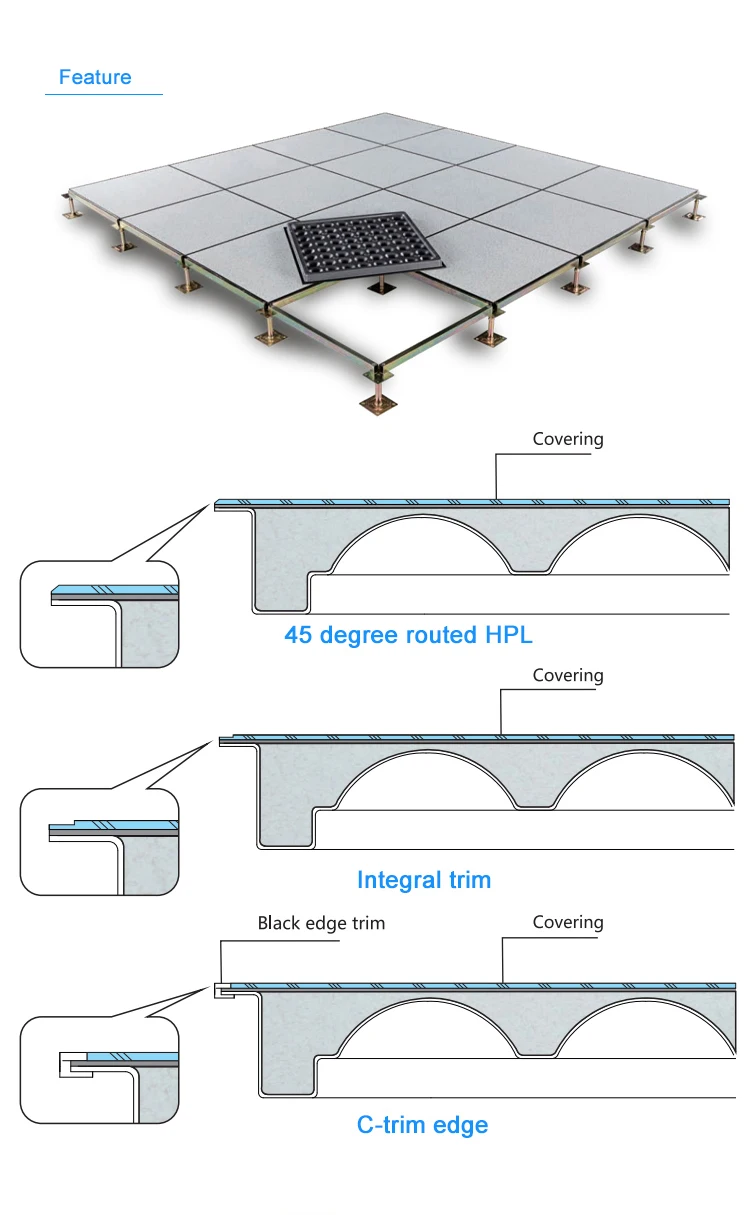 Feature

Covering

45 degree routed HPL

Covering

Integral trim

Black edge trim

Covering

C-trim edge