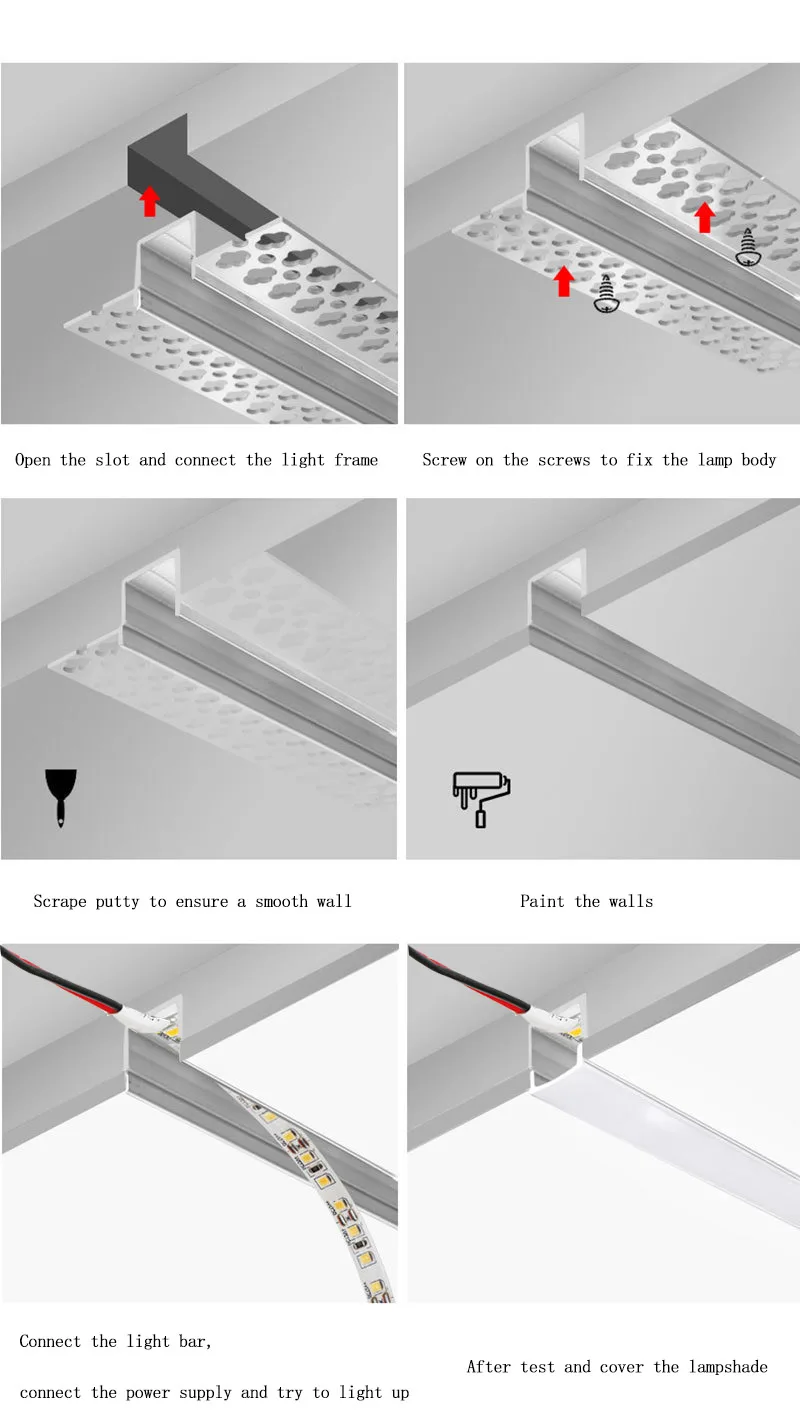 Open the slot and connect the light frame

Screw on the screws to fix the lamp body

Scrape putty to ensure a smooth wall

Paint the walls

Connect the light bar,

connect the power supply and try to light up

After test and cover the lampshade