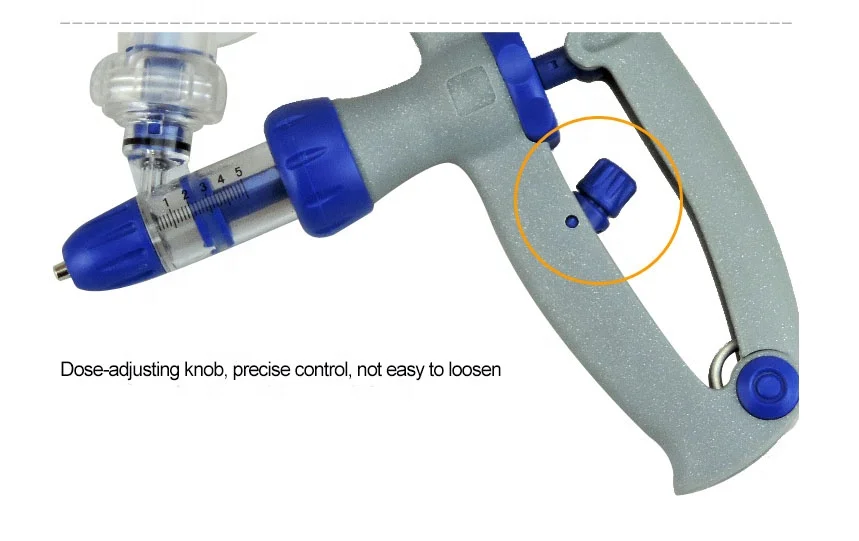 1 2 3 4 5

Dose-adjusting knob, precise control, not easy to loosen