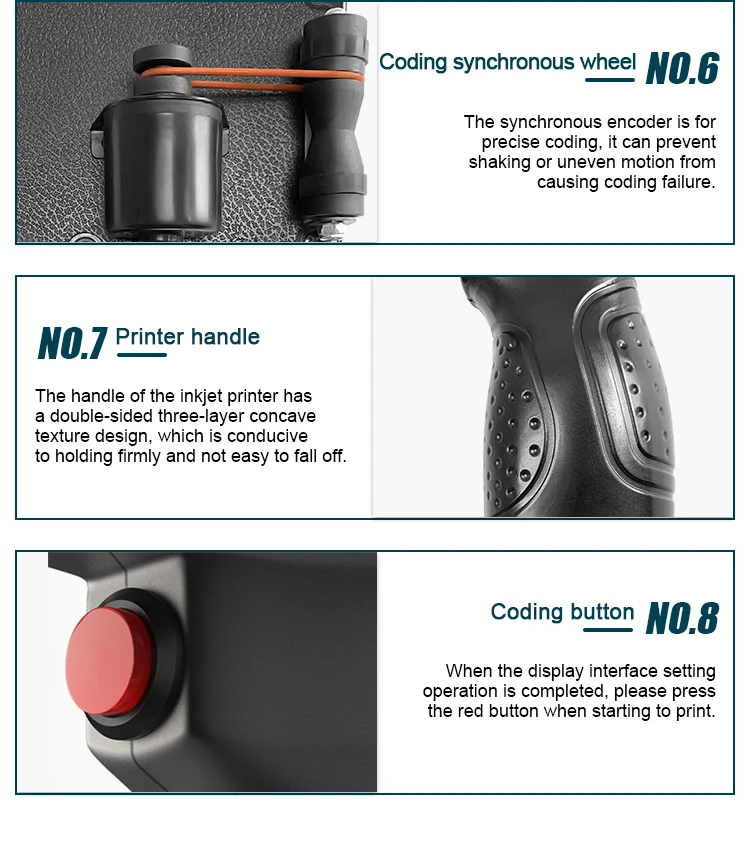 Coding synchronous wheel NO.6

The synchronous encoder is for precise coding, it can prevent shaking or uneven motion from causing coding failure.

NO.7 Printer handle

The handle of the inkjet printer has a double-sided three-layer concave texture design, which is conducive to holding firmly and not easy to fall off.

Coding button NO.8

When the display interface setting operation is completed, please press the red button when starting to print.