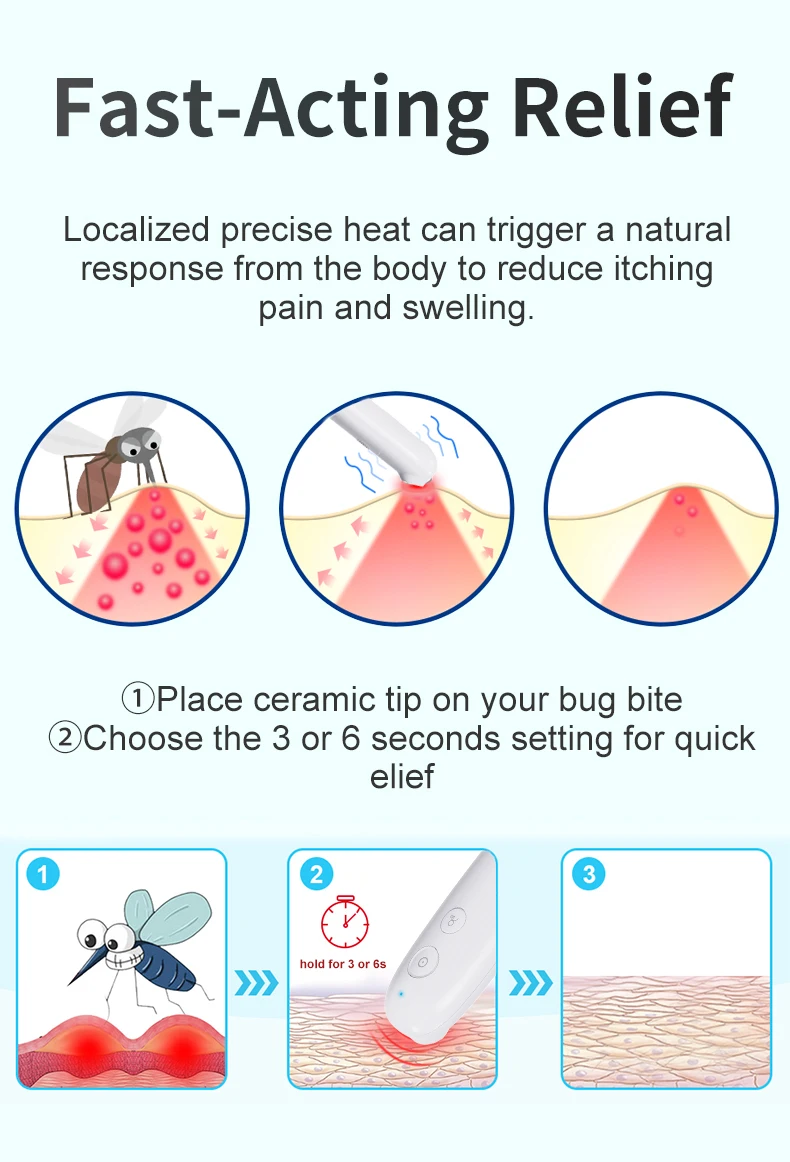 Fast-Acting Relief

Localized precise heat can trigger a natural response from the body to reduce itching pain and swelling.

①Place ceramic tip on your bug bite
②Choose the 3 or 6 seconds setting for quick elief

1

2

hold for 3 or 6s

3