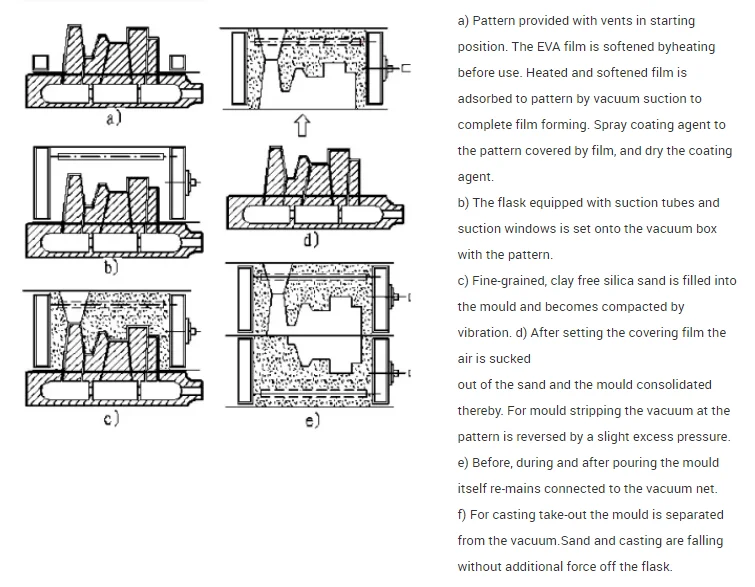 a)

b)

c)

d)

e)

a) Pattern provided with vents in starting position. The EVA film is softened byheating before use. Heated and softened film is adsorbed to pattern by vacuum suction to complete film forming. Spray coating agent to the pattern covered by film, and dry the coating agent.

b) The flask equipped with suction tubes and suction windows is set onto the vacuum box with the pattern.

c) Fine-grained, clay free silica sand is filled into the mould and becomes compacted by vibration. d) After setting the covering film the air is sucked

out of the sand and the mould consolidated thereby. For mould stripping the vacuum at the pattern is reversed by a slight excess pressure.

e) Before, during and after pouring the mould itself re-mains connected to the vacuum net.

f) For casting take-out the mould is separated from the vacuum.Sand and casting are falling without additional force off the flask.