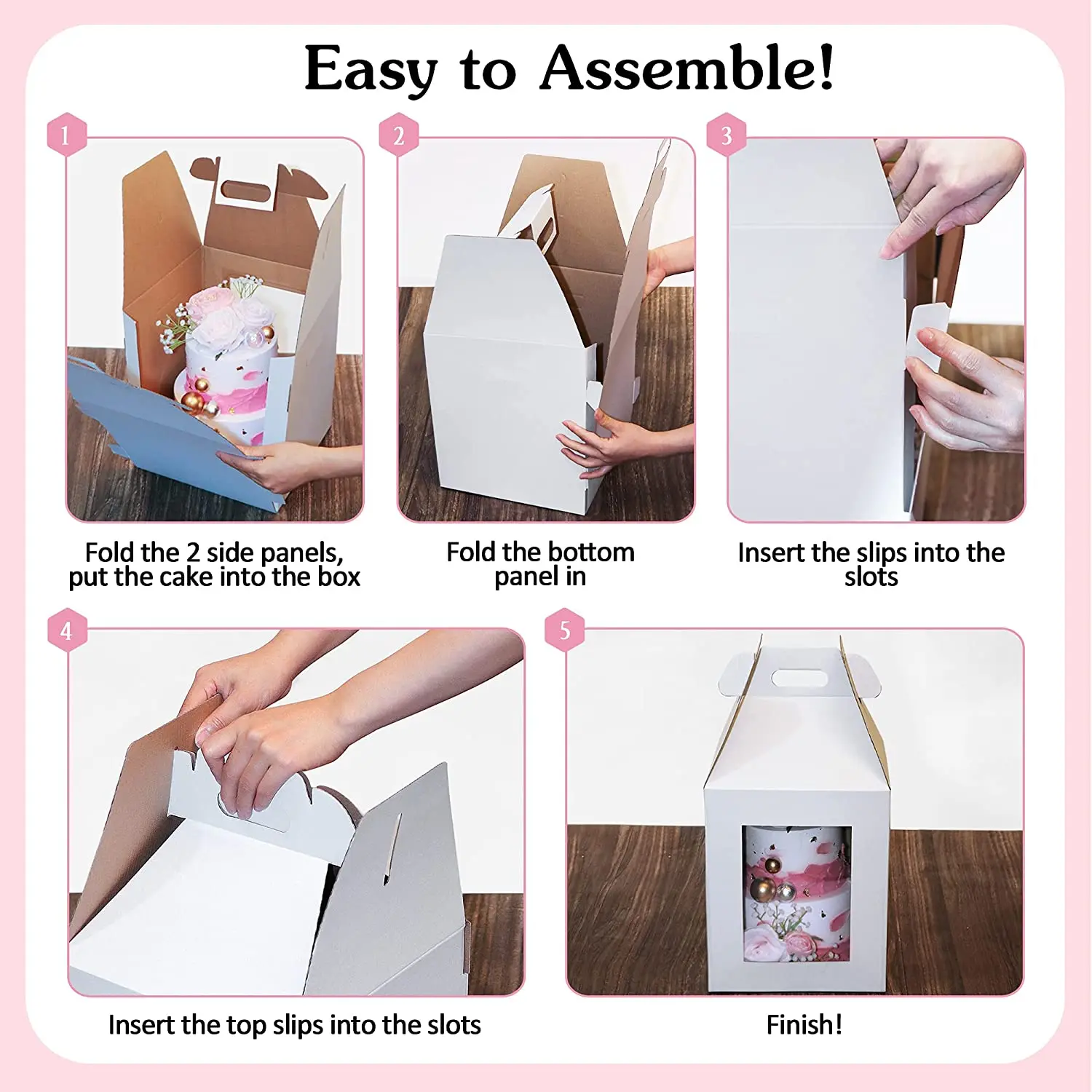 Easy to Assemble!

1

Fold the 2 side panels, put the cake into the box

2

Fold the bottom panel in

3

Insert the slips into the slots

4

Insert the top slips into the slots

5

Finish!