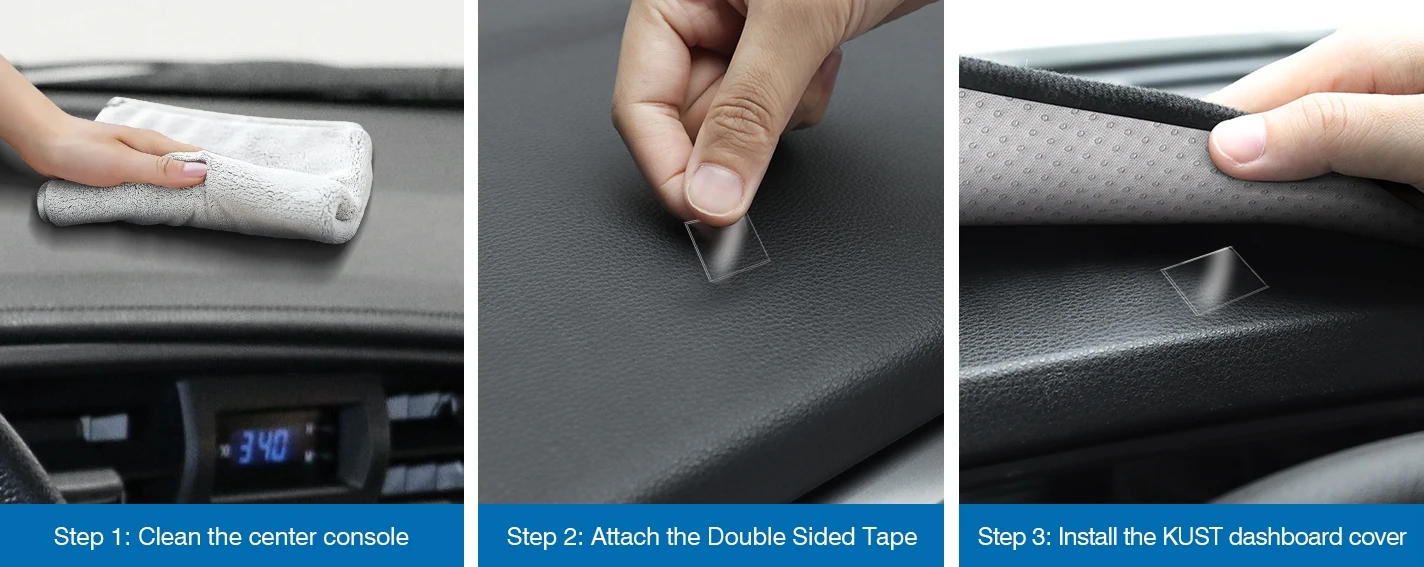 3:40

Step 1: Clean the center console

Step 2: Attach the Double Sided Tape

Step 3: Install the KUST dashboard cover