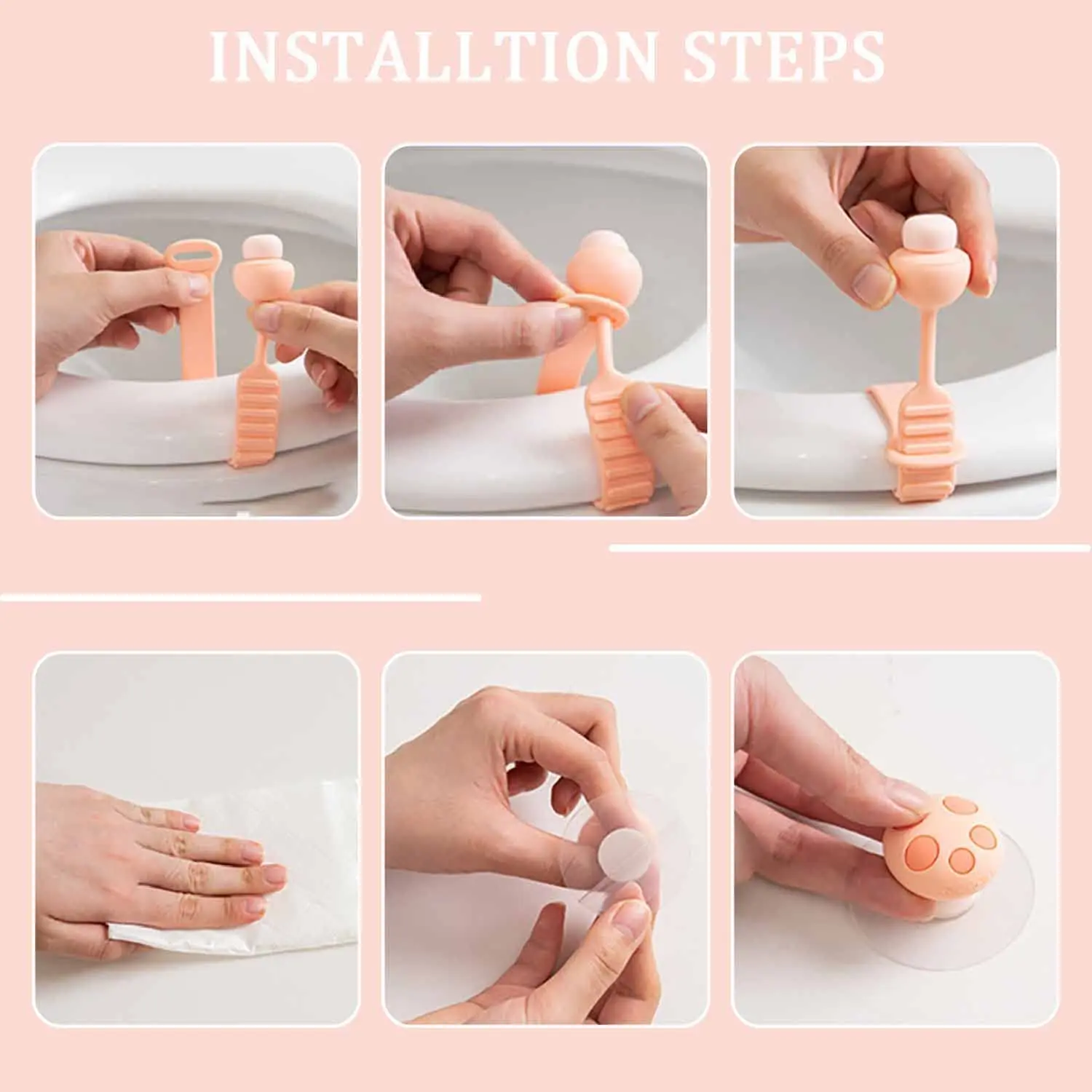 INSTALLTION STEPS