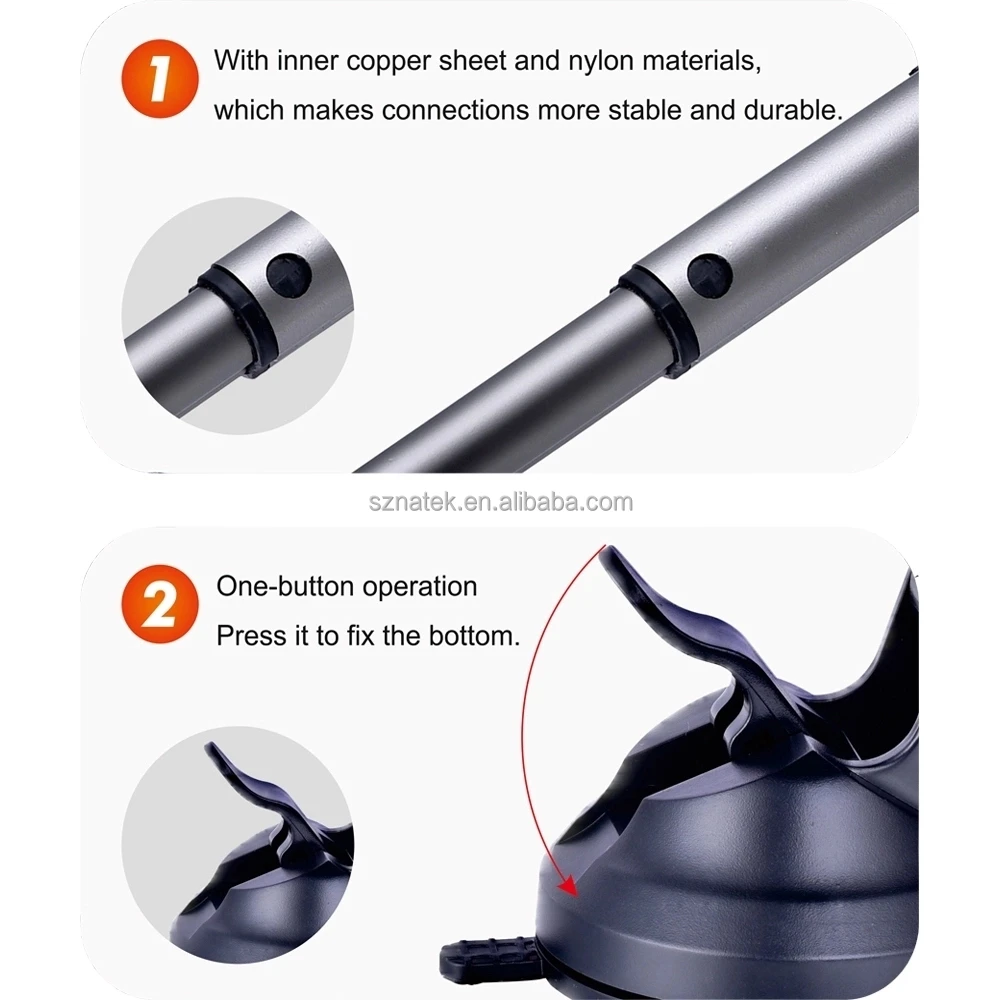 1
With inner copper sheet and nylon materials, which makes connections more stable and durable.

sznatek.en.alibaba.com

2
One-button operation
Press it to fix the bottom.