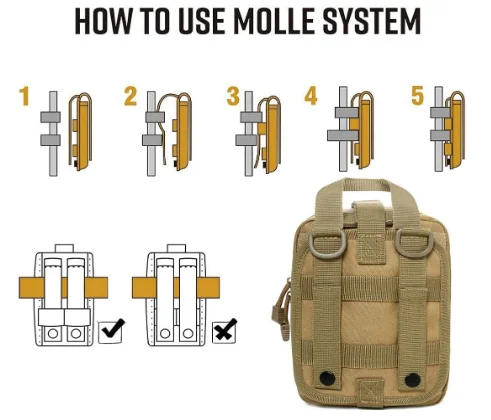 HOW TO USE MOLLE SYSTEM

1

2

3

4

5