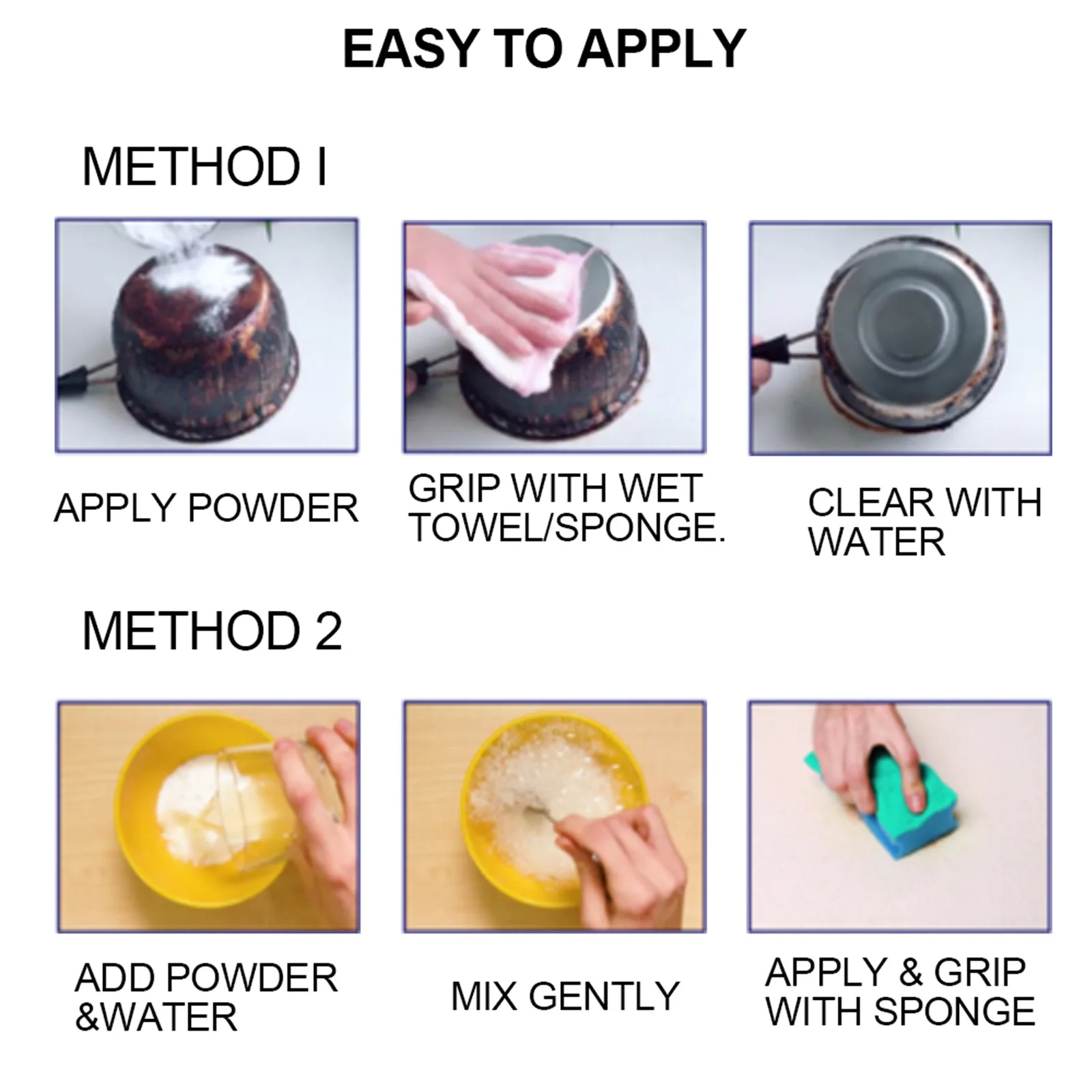 EASY TO APPLY

METHOD I

APPLY POWDER

GRIP WITH WET TOWEL/SPONGE.

CLEAR WITH WATER

METHOD 2

ADD POWDER &WATER

MIX GENTLY

APPLY & GRIP WITH SPONGE