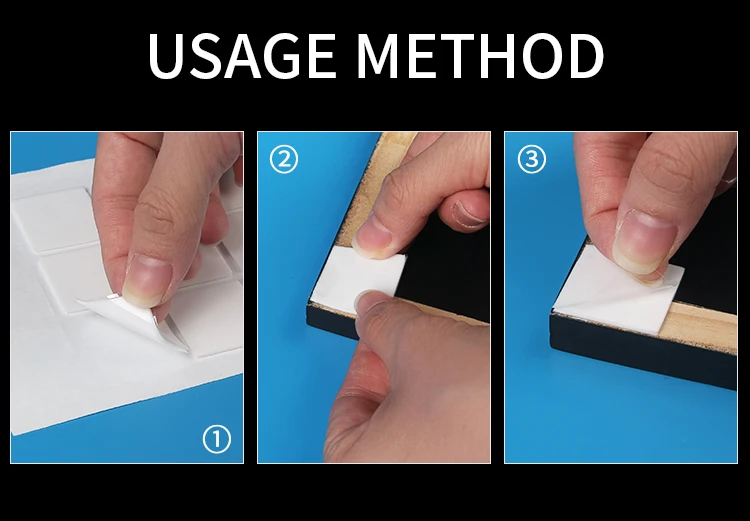 USAGE METHOD

①

②

③