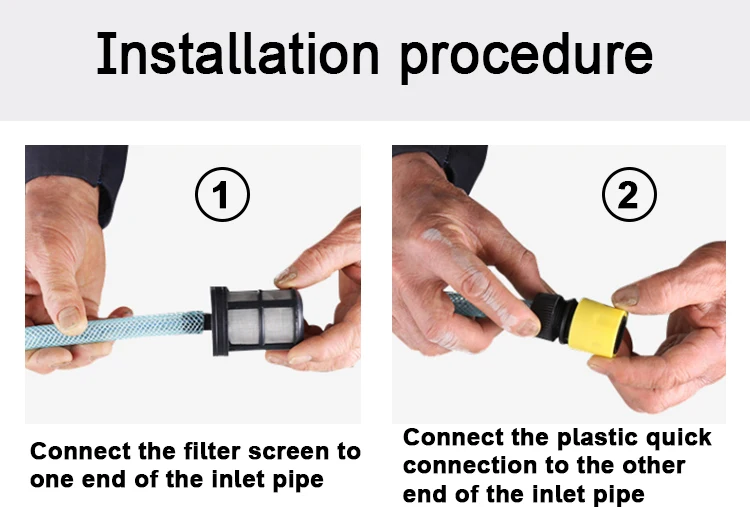 Installation procedure

①

Connect the filter screen to one end of the inlet pipe

②

Connect the plastic quick connection to the other end of the inlet pipe