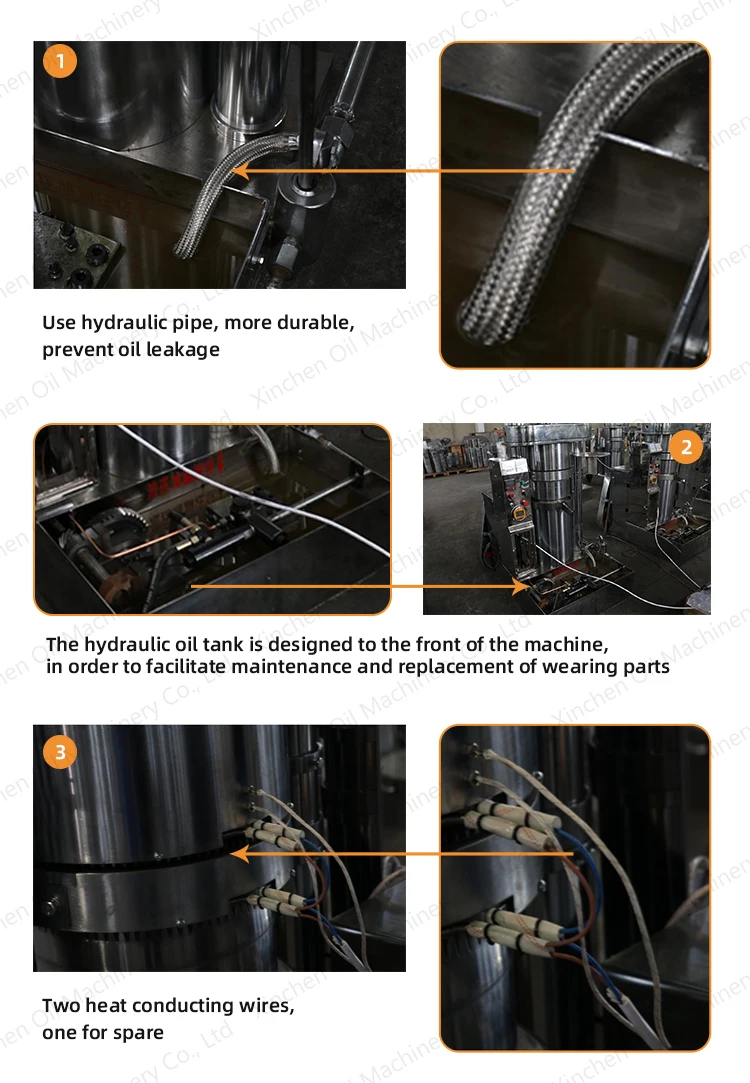 1

Use hydraulic pipe, more durable, prevent oil leakage

2

The hydraulic oil tank is designed to the front of the machine, in order to facilitate maintenance and replacement of wearing parts

3

Two heat conducting wires, one for spare

Xinchen Oil Machinery Co., Ltd