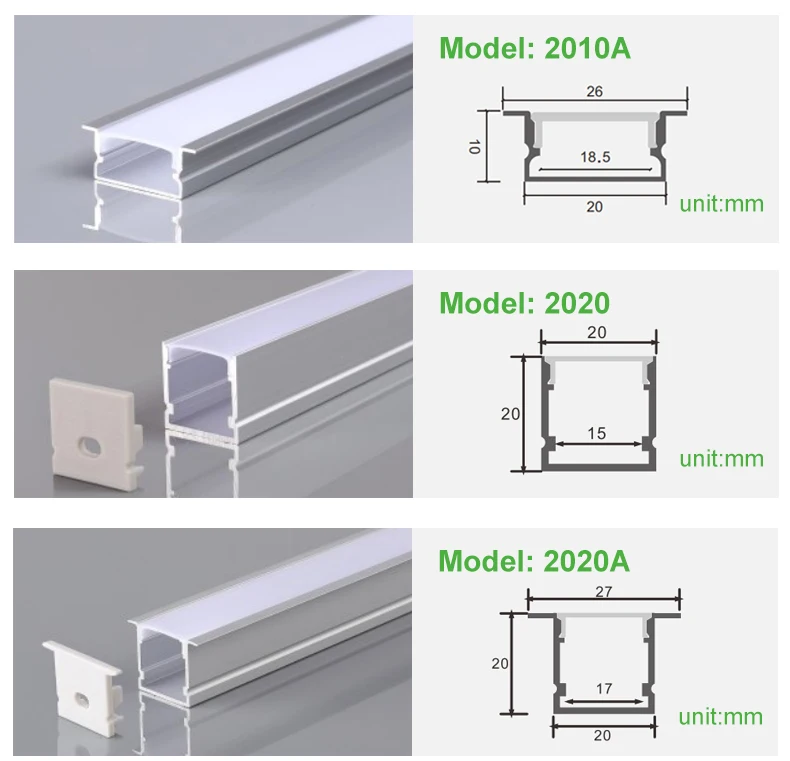 Model: 2010A

26

10

18.5

20

unit:mm

Model: 2020

20

20

15

unit:mm

Model: 2020A

27

20

17

20

unit:mm