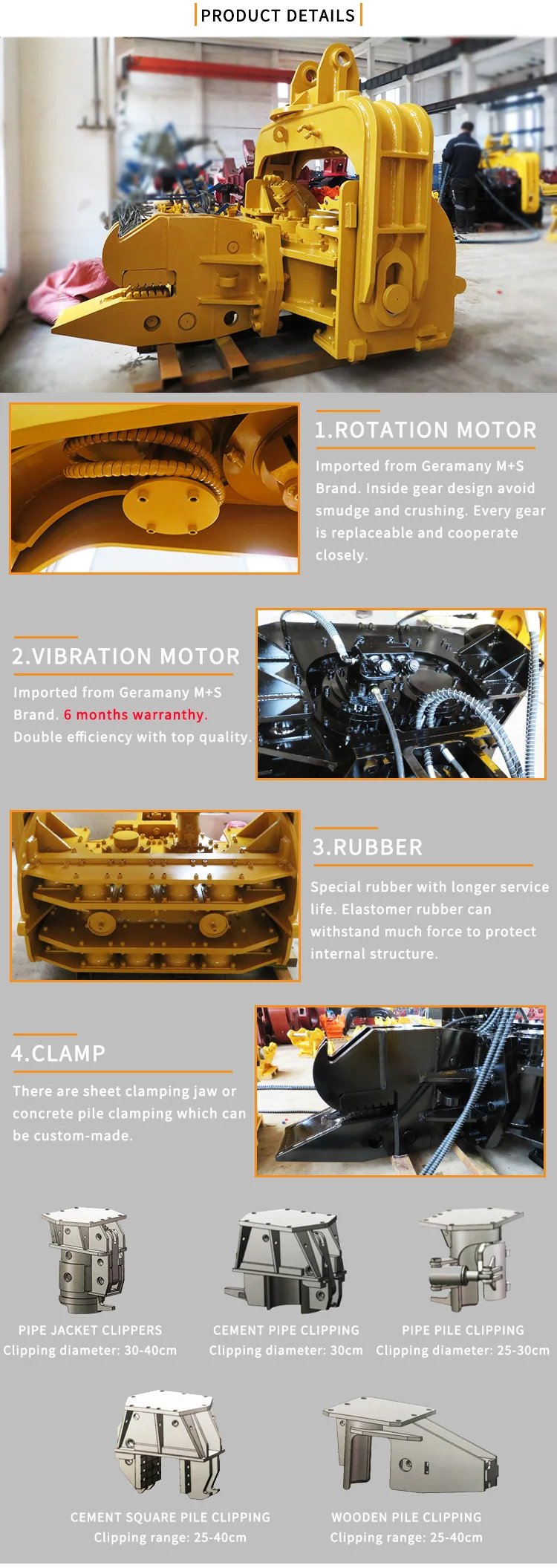 PRODUCT DETAILS

1.ROTATION MOTOR

Imported from Geramany M+S Brand. Inside gear design avoid smudge and crushing. Every gear is replaceable and cooperate closely.

2.VIBRATION MOTOR

Imported from Geramany M+S Brand. 6 months warranthy. Double efficiency with top quality.

3.RUBBER

Special rubber with longer service life. Elastomer rubber can withstand much force to protect internal structure.

4.CLAMP

There are sheet clamping jaw or concrete pile clamping which can be custom-made.

PIPE JACKET CLIPPERS
Clipping diameter: 30-40cm

CEMENT PIPE CLIPPING
Clipping diameter: 30cm

PIPE PILE CLIPPING
Clipping diameter: 25-30cm

CEMENT SQUARE PILE CLIPPING
Clipping range: 25-40cm

WOODEN PILE CLIPPING
Clipping range: 25-40cm