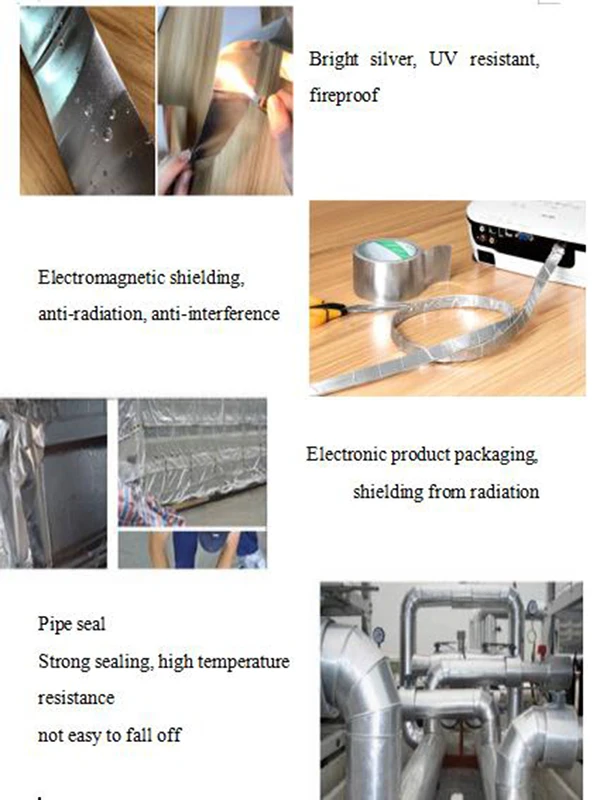 Bright silver, UV resistant, fireproof

Electromagnetic shielding,
anti-radiation, anti-interference

Electronic product packaging,
shielding from radiation

Pipe seal
Strong sealing, high temperature resistance
not easy to fall off