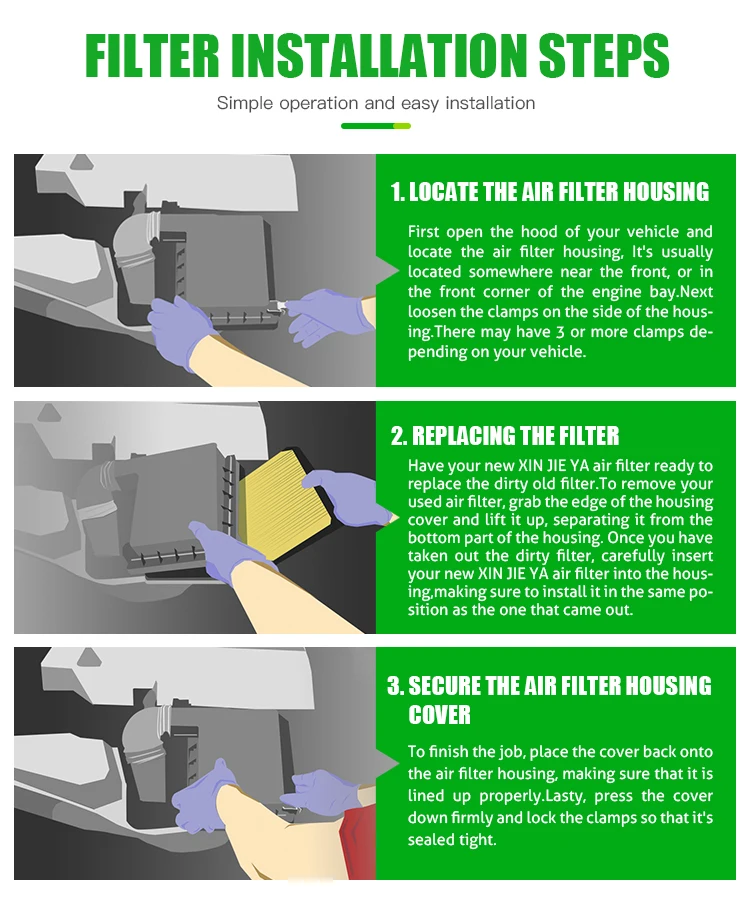 FILTER INSTALLATION STEPS

Simple operation and easy installation

1. LOCATE THE AIR FILTER HOUSING

First open the hood of your vehicle and locate the air filter housing, It's usually located somewhere near the front, or in the front corner of the engine bay.Next loosen the clamps on the side of the housing.There may have 3 or more clamps depending on your vehicle.

2. REPLACING THE FILTER

Have your new XIN JIE YA air filter ready to replace the dirty old filter.To remove your used air filter, grab the edge of the housing cover and lift it up, separating it from the bottom part of the housing. Once you have taken out the dirty filter, carefully insert your new XIN JIE YA air filter into the housing,making sure to install it in the same position as the one that came out.

3. SECURE THE AIR FILTER HOUSING COVER

To finish the job, place the cover back onto the air filter housing, making sure that it is lined up properly.Lasty, press the cover down firmly and lock the clamps so that it's sealed tight.