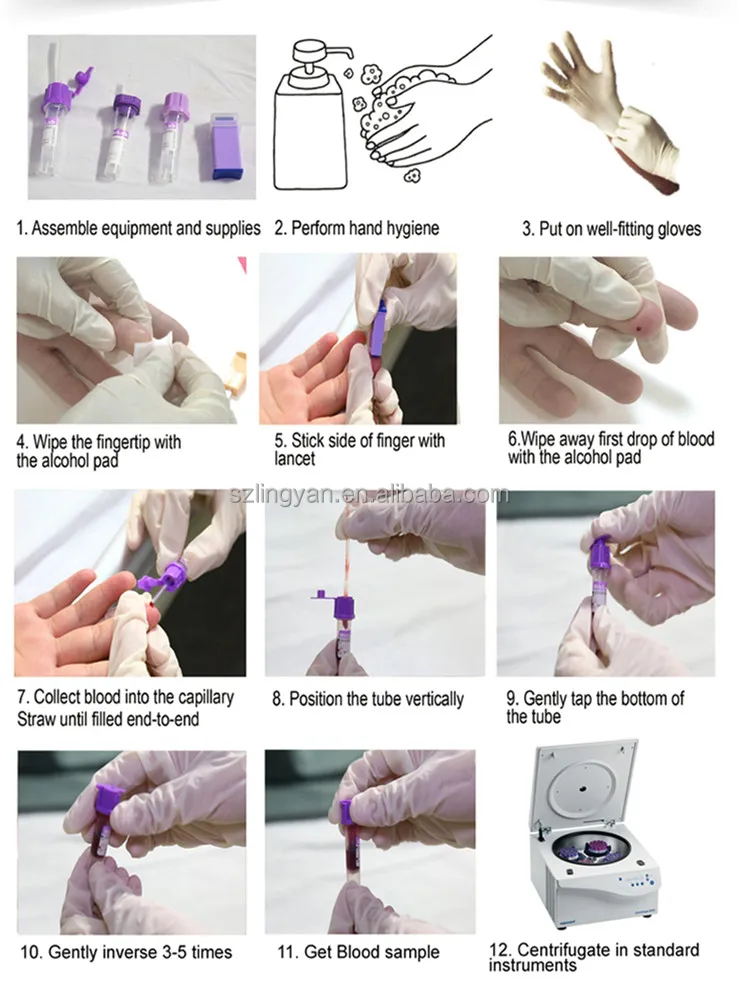 1. Assemble equipment and supplies

2. Perform hand hygiene

3. Put on well-fitting gloves

4. Wipe the fingertip with the alcohol pad

5. Stick side of finger with lancet

6.Wipe away first drop of blood with the alcohol pad

szlingyan.en.alibaba.com

7. Collect blood into the capillary Straw until filled end-to-end

8. Position the tube vertically

9. Gently tap the bottom of the tube

10. Gently inverse 3-5 times

11. Get Blood sample

12. Centrifugate in standard instruments