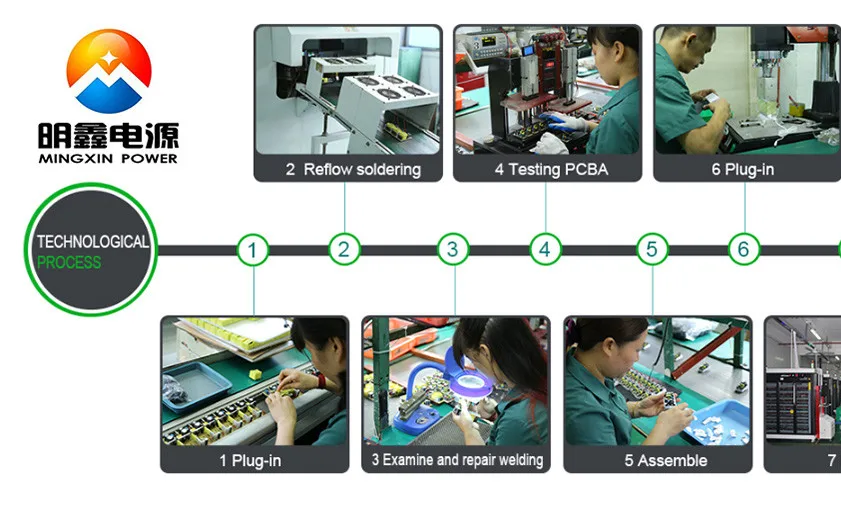 明鑫电源
MINGXIN POWER

2 Reflow soldering

4 Testing PCBA

6 Plug-in

TECHNOLOGICAL
PROCESS

1

2

3

4

5

6

1 Plug-in

3 Examine and repair welding

5 Assemble

7