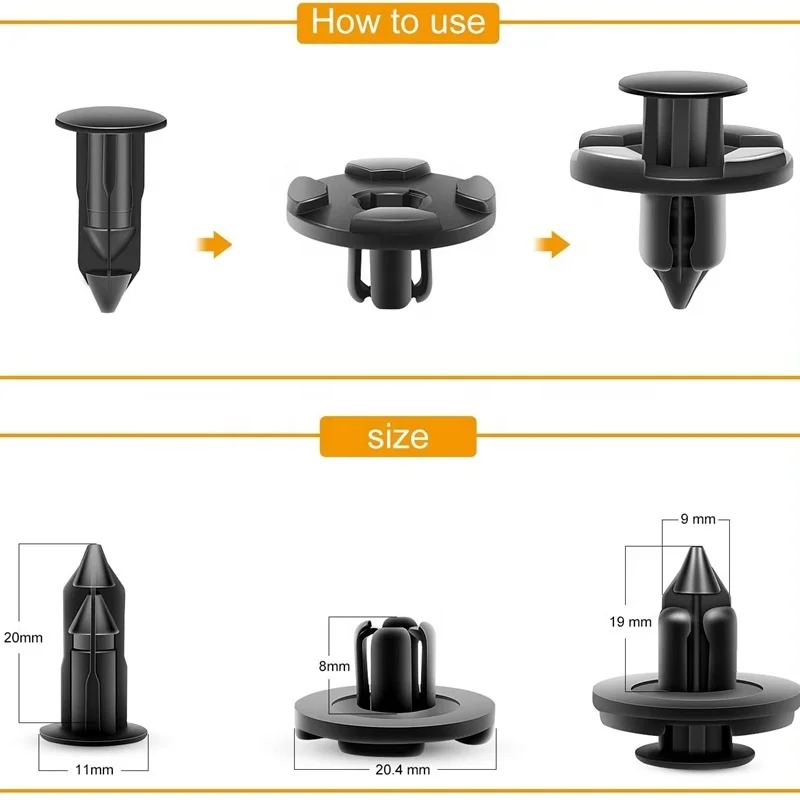 How to use

size

20mm

11mm

8mm

20.4 mm

9 mm

19 mm