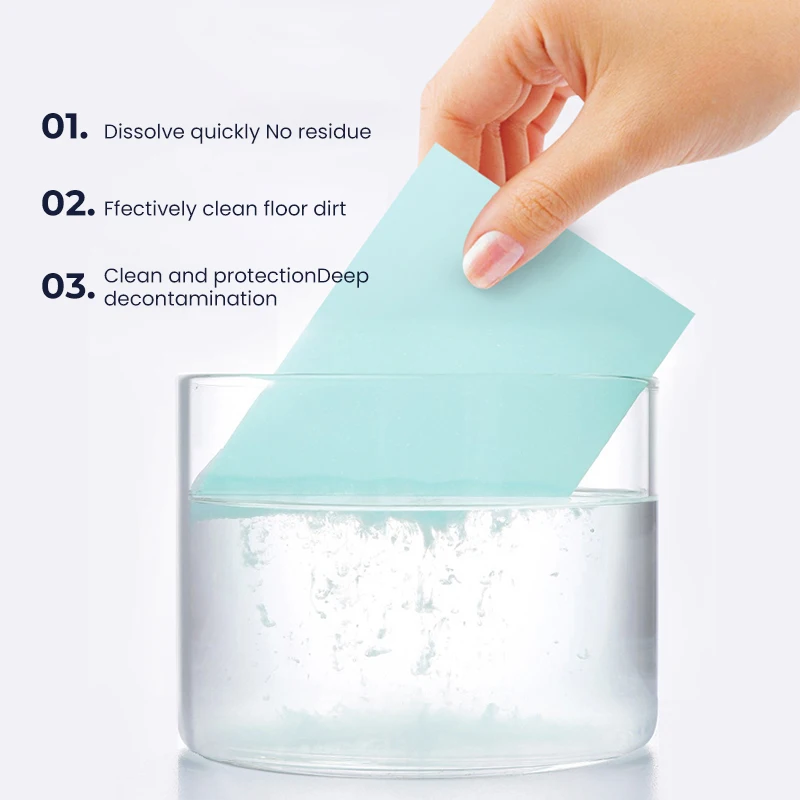 01. Dissolve quickly No residue

02. Ffectively clean floor dirt

03. Clean and protectionDeep decontamination