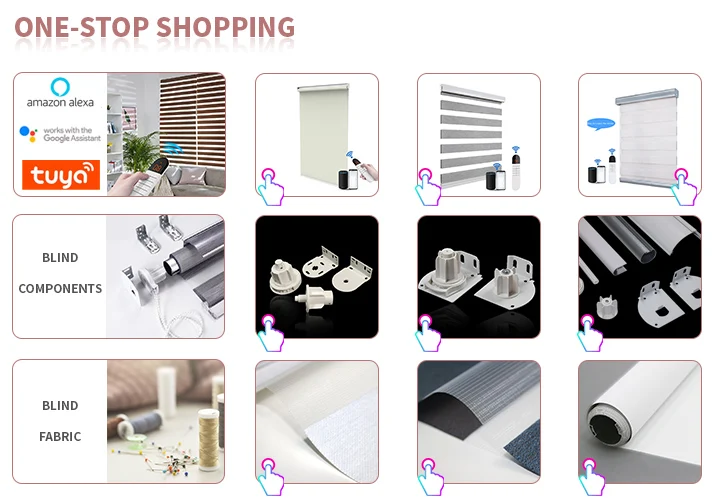 ONE-STOP SHOPPING

amazon alexa

works with the Google Assistant

tuya

BLIND

COMPONENTS

BLIND

FABRIC