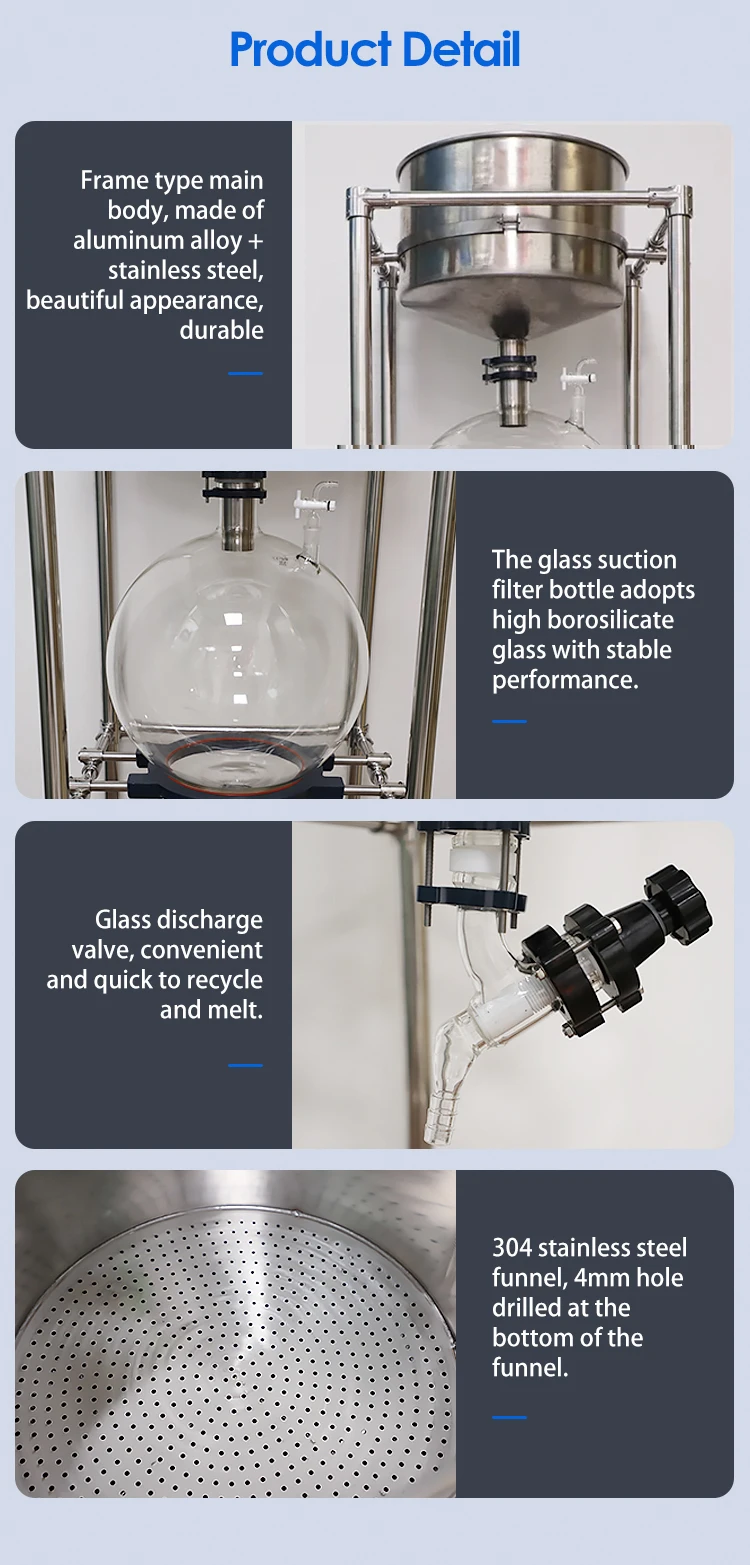 Product Detail

Frame type main body, made of aluminum alloy + stainless steel, beautiful appearance, durable

The glass suction filter bottle adopts high borosilicate glass with stable performance.

Glass discharge valve, convenient and quick to recycle and melt.

304 stainless steel funnel, 4mm hole drilled at the bottom of the funnel.