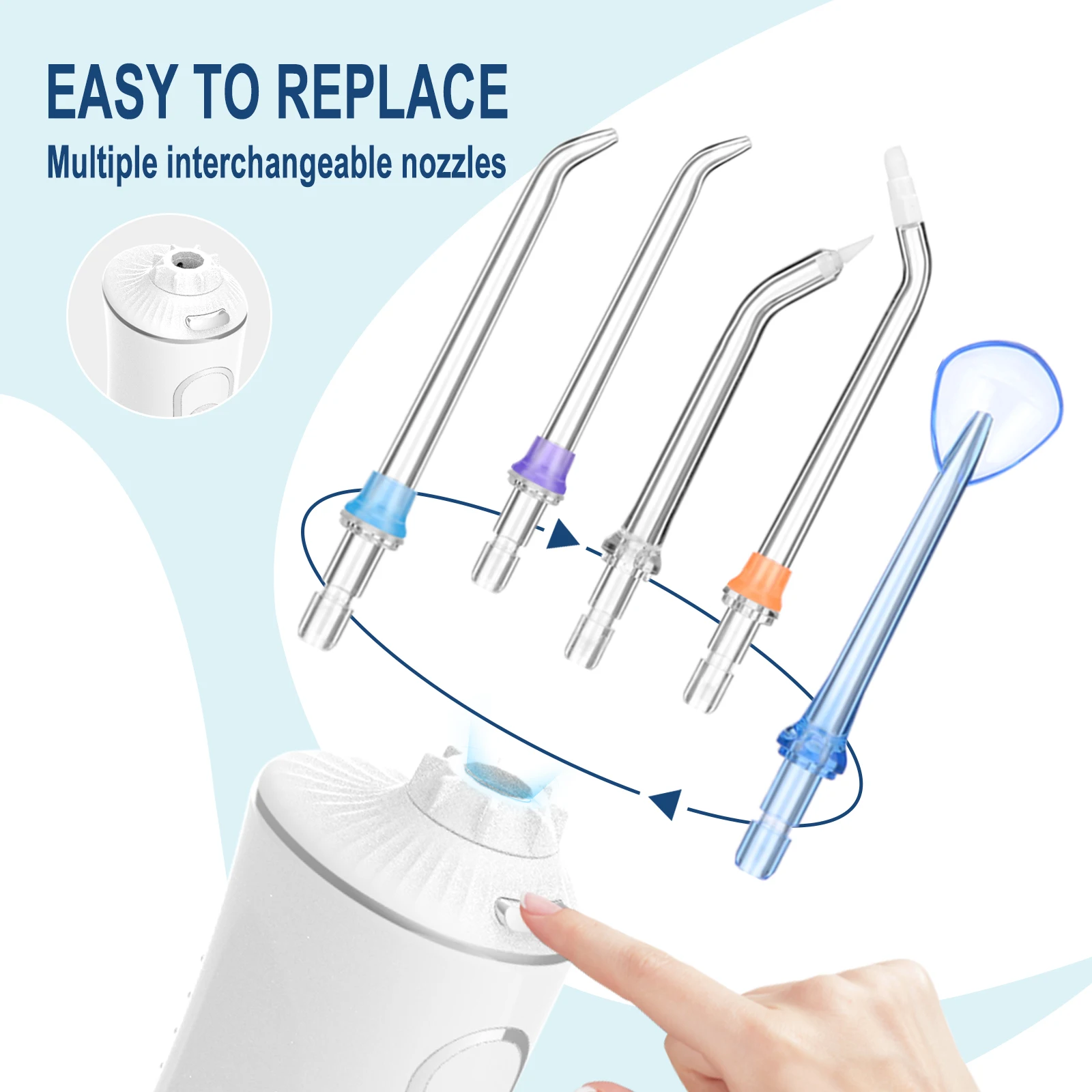 EASY TO REPLACE
Multiple interchangeable nozzles