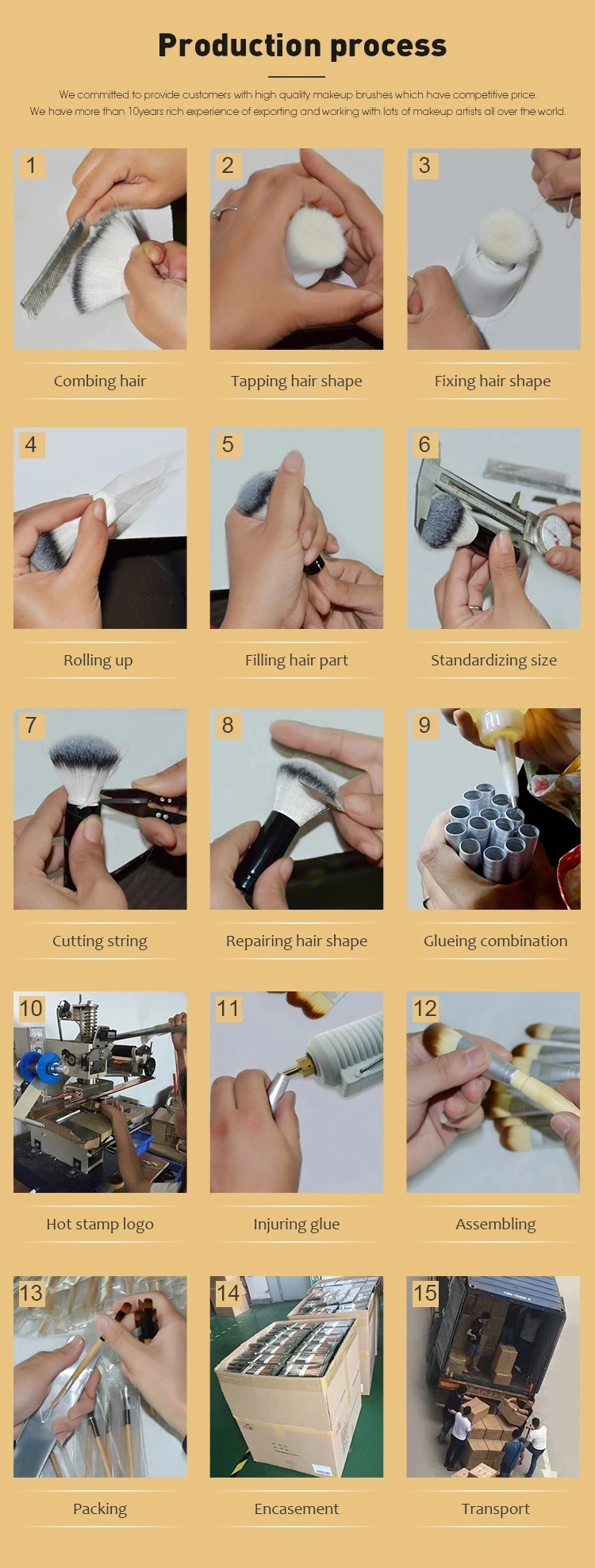 Production process

We committed to provide customers with high quality makeup brushes which have competitive price.
We have more than 10years rich experience of exporting and working with lots of makeup artists all over the world.

1
Combing hair

2
Tapping hair shape

3
Fixing hair shape

4
Rolling up

5
Filling hair part

6
Standardizing size

7
Cutting string

8
Repairing hair shape

9
Glueing combination

10
Hot stamp logo

11
Injuring glue

12
Assembling

13
Packing

14
Encasement

15
Transport