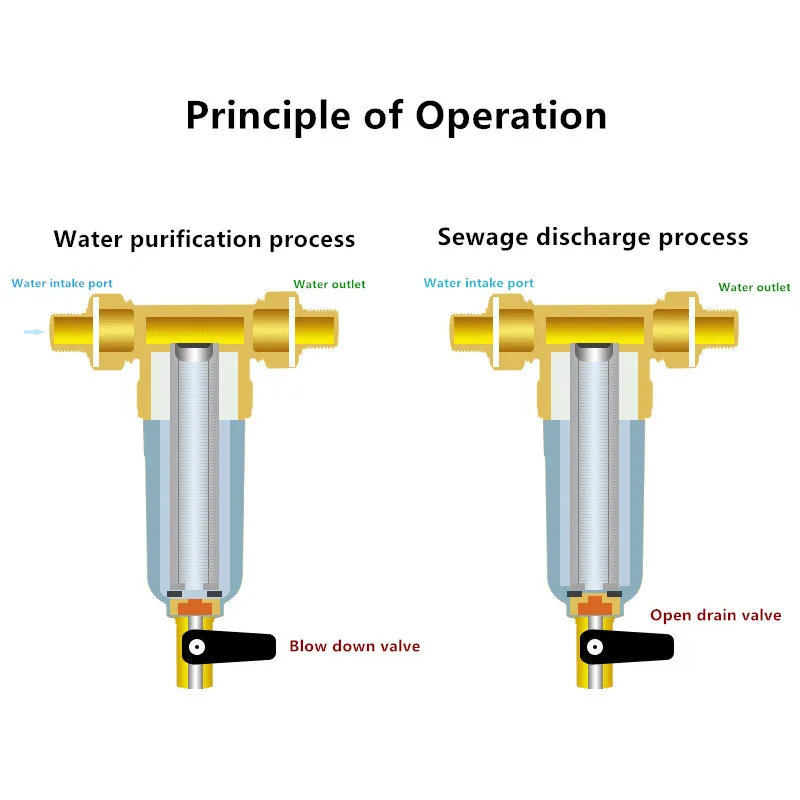 Principle of Operation

Water purification process

Water intake port

Water outlet

Blow down valve

Sewage discharge process

Water intake port

Water outlet

Open drain valve