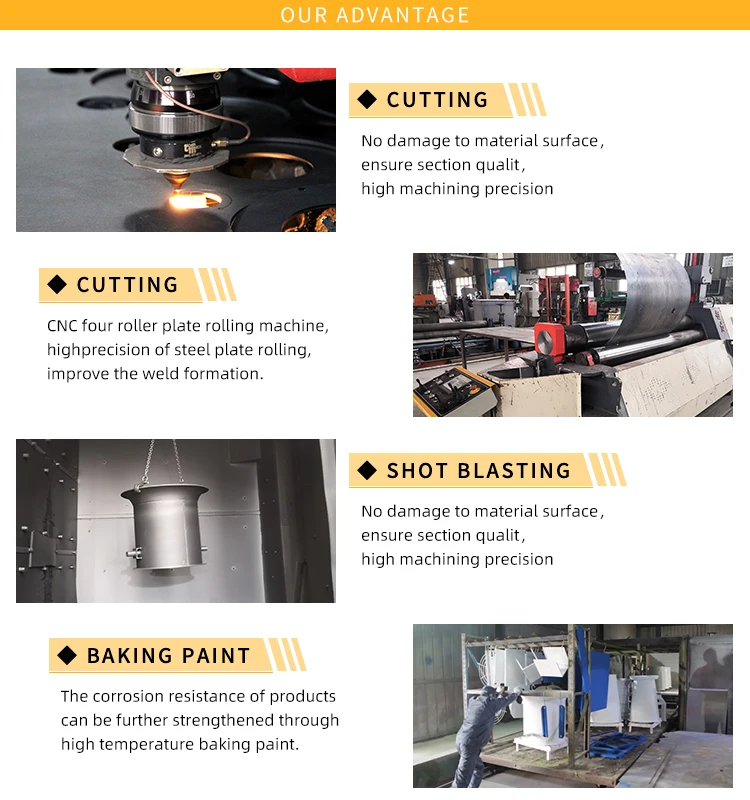 OUR ADVANTAGE

◆ CUTTING

No damage to material surface, ensure section qualit, high machining precision

◆ CUTTING

CNC four roller plate rolling machine, highprecision of steel plate rolling, improve the weld formation.

◆ SHOT BLASTING

No damage to material surface, ensure section qualit, high machining precision

◆ BAKING PAINT

The corrosion resistance of products can be further strengthened through high temperature baking paint.