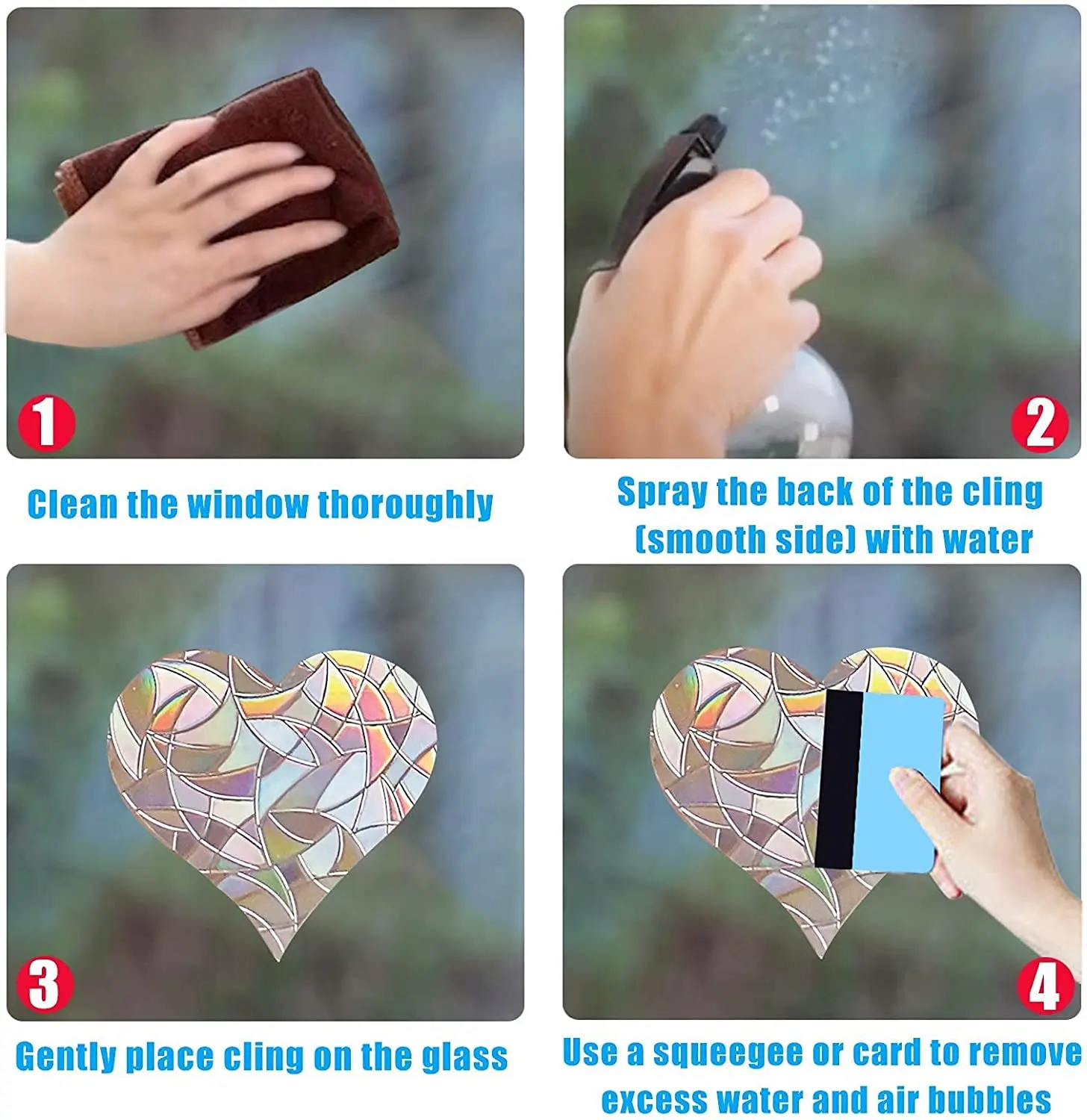 1

Clean the window thoroughly

2

Spray the back of the cling (smooth side) with water

3

Gently place cling on the glass

4

Use a squeegee or card to remove excess water and air bubbles