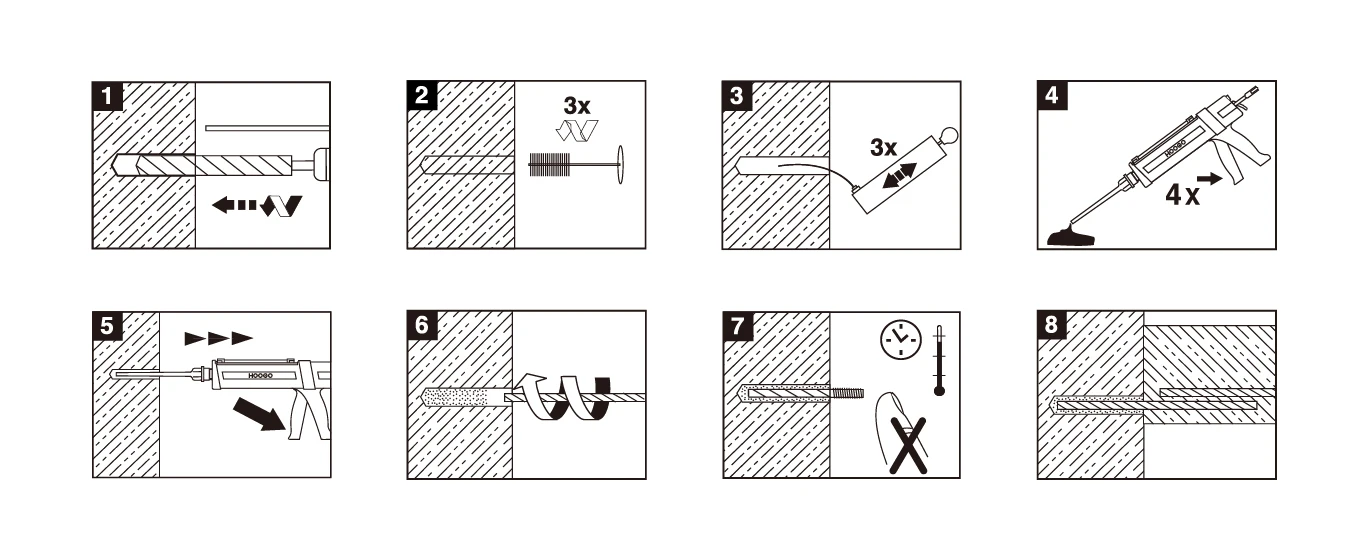 1

2
3x

3
3x

4
HOOGO
4x

5
HOOGO

6

7

8