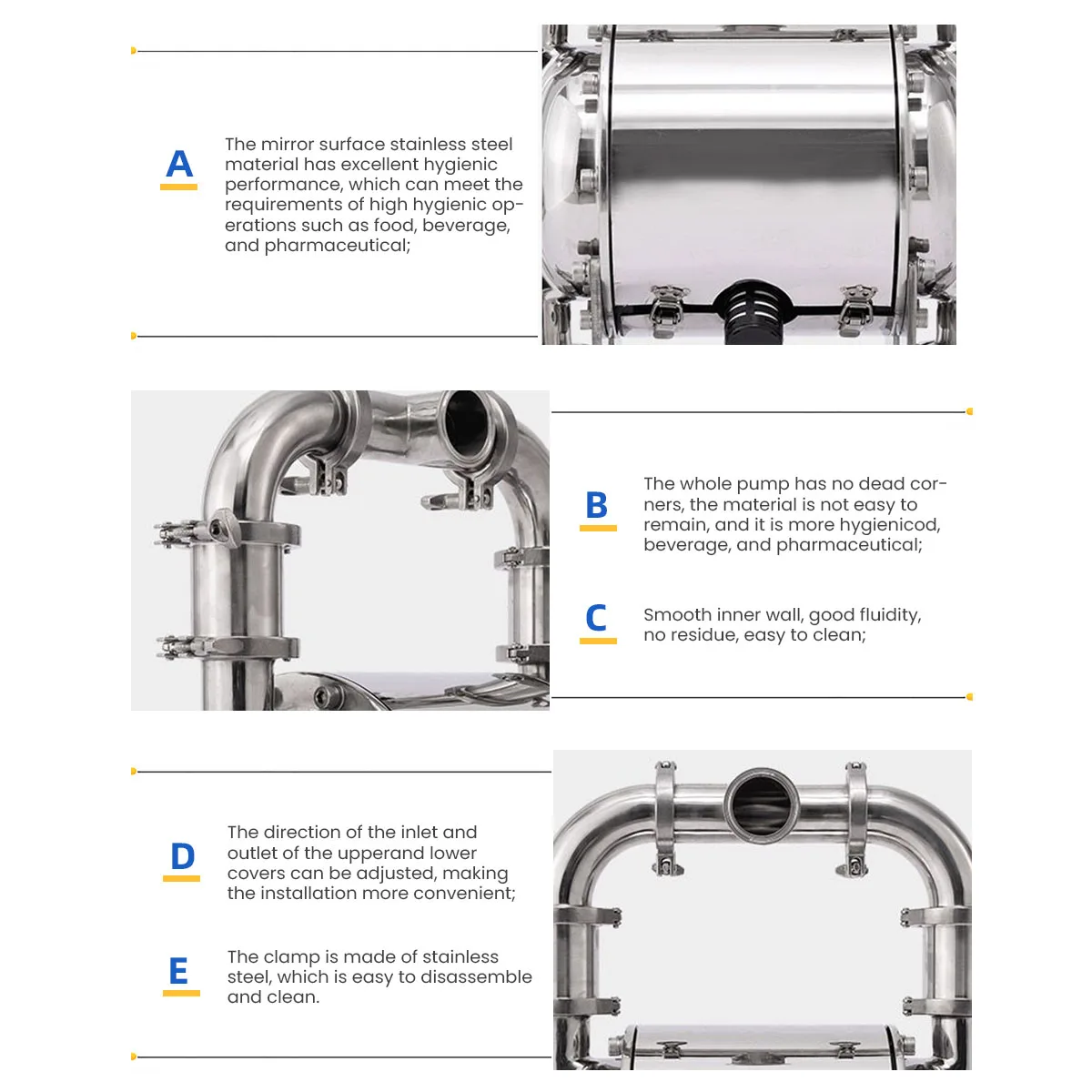 A

The mirror surface stainless steel material has excellent hygienic performance, which can meet the requirements of high hygienic operations such as food, beverage, and pharmaceutical;

B

The whole pump has no dead corners, the material is not easy to remain, and it is more hygienicod, beverage, and pharmaceutical;

C

Smooth inner wall, good fluidity, no residue, easy to clean;

D

The direction of the inlet and outlet of the upperand lower covers can be adjusted, making the installation more convenient;

E

The clamp is made of stainless steel, which is easy to disassemble and clean.