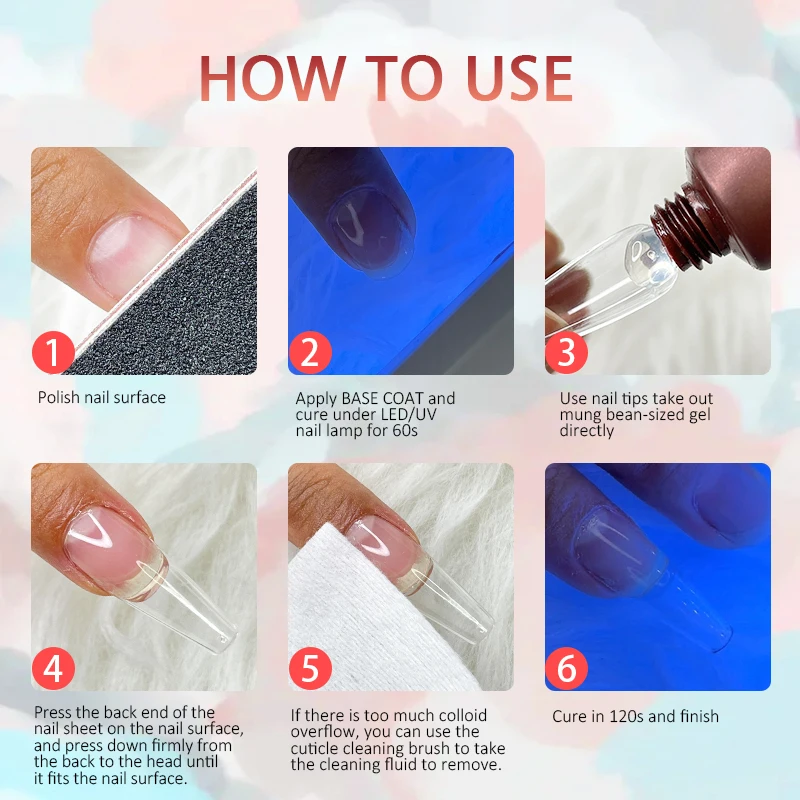 HOW TO USE

1

Polish nail surface

2

Apply BASE COAT and cure under LED/UV nail lamp for 60s

3

Use nail tips take out mung bean-sized gel directly

4

Press the back end of the nail sheet on the nail surface, and press down firmly from the back to the head until it fits the nail surface.

5

If there is too much colloid overflow, you can use the cuticle cleaning brush to take the cleaning fluid to remove.

6

Cure in 120s and finish